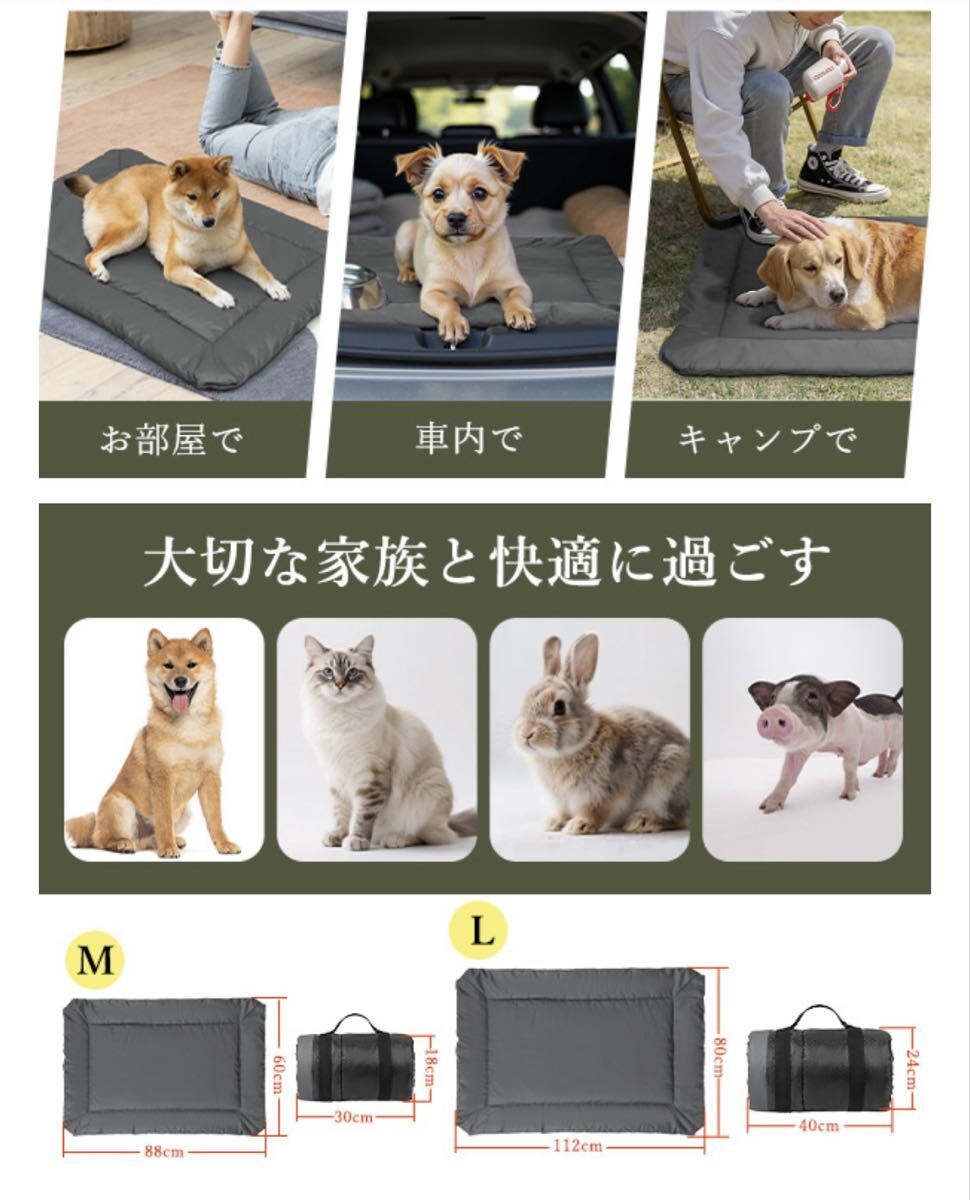 お部屋で

車内で

キャンプで

大切な家族と快適に過ごす

M

60cm

88cm

18cm

30cm

L

80cm

112cm

24cm

40cm