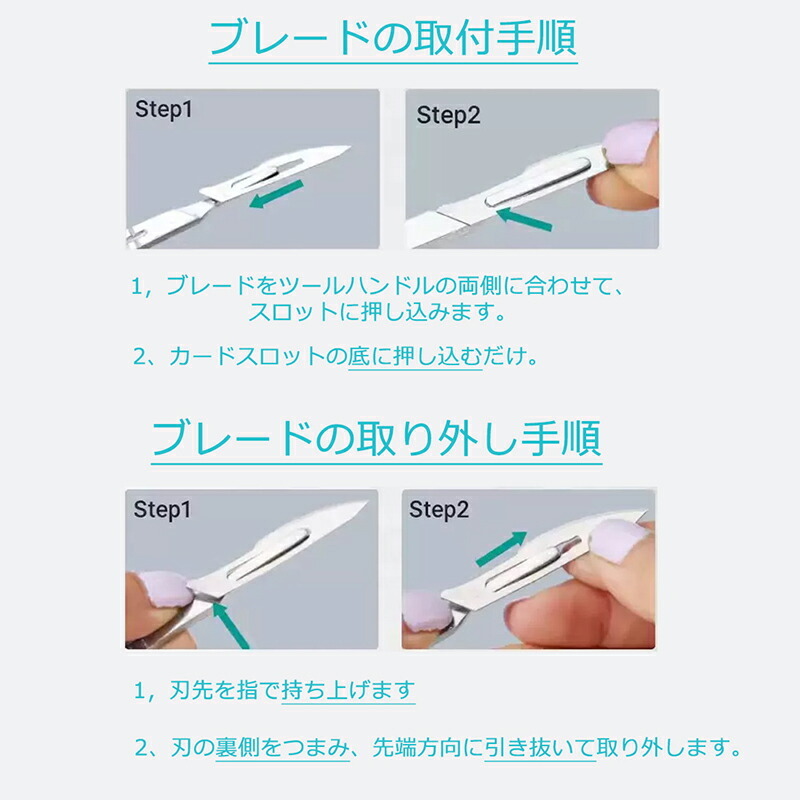 ブレードの取付手順

Step1

Step2

1，ブレードをツールハンドルの両側に合わせて、スロットに押し込みます。

2、カードスロットの底に押し込むだけ。

ブレードの取り外し手順

Step1

Step2

1，刃先を指で持ち上げます

2、刃の裏側をつまみ、先端方向に引き抜いて取り外します。