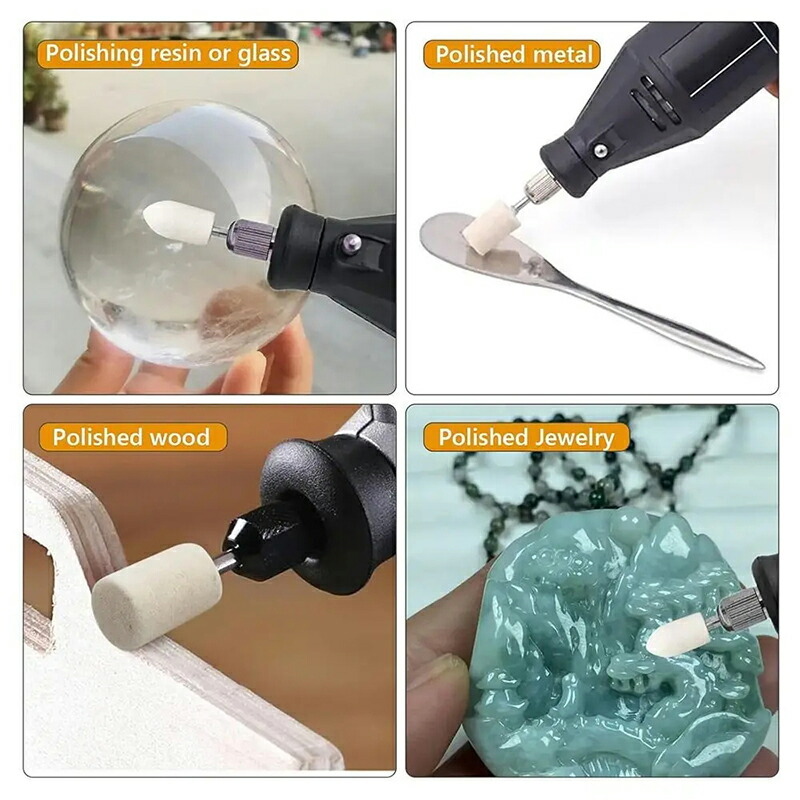 Polishing resin or glass

Polished metal

Polished wood

Polished Jewelry