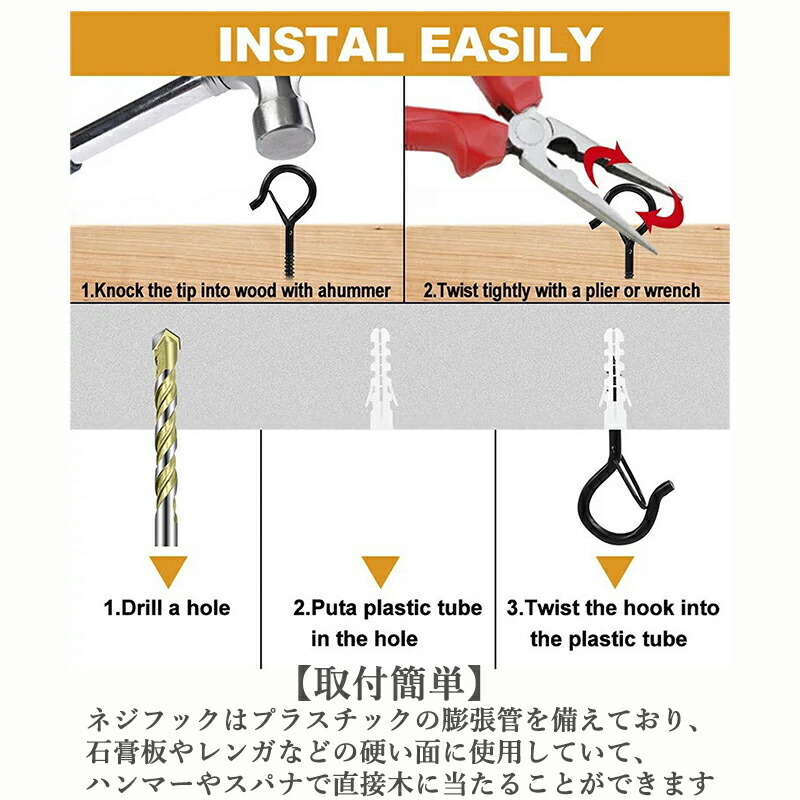 INSTAL EASILY

1.Knock the tip into wood with ahummer

2.Twist tightly with a plier or wrench

1.Drill a hole

2.Puta plastic tube in the hole

3.Twist the hook into the plastic tube

【取付簡単】
ネジフックはプラスチックの膨張管を備えており、石膏板やレンガなどの硬い面に使用していて、ハンマーやスパナで直接木に当たることができます