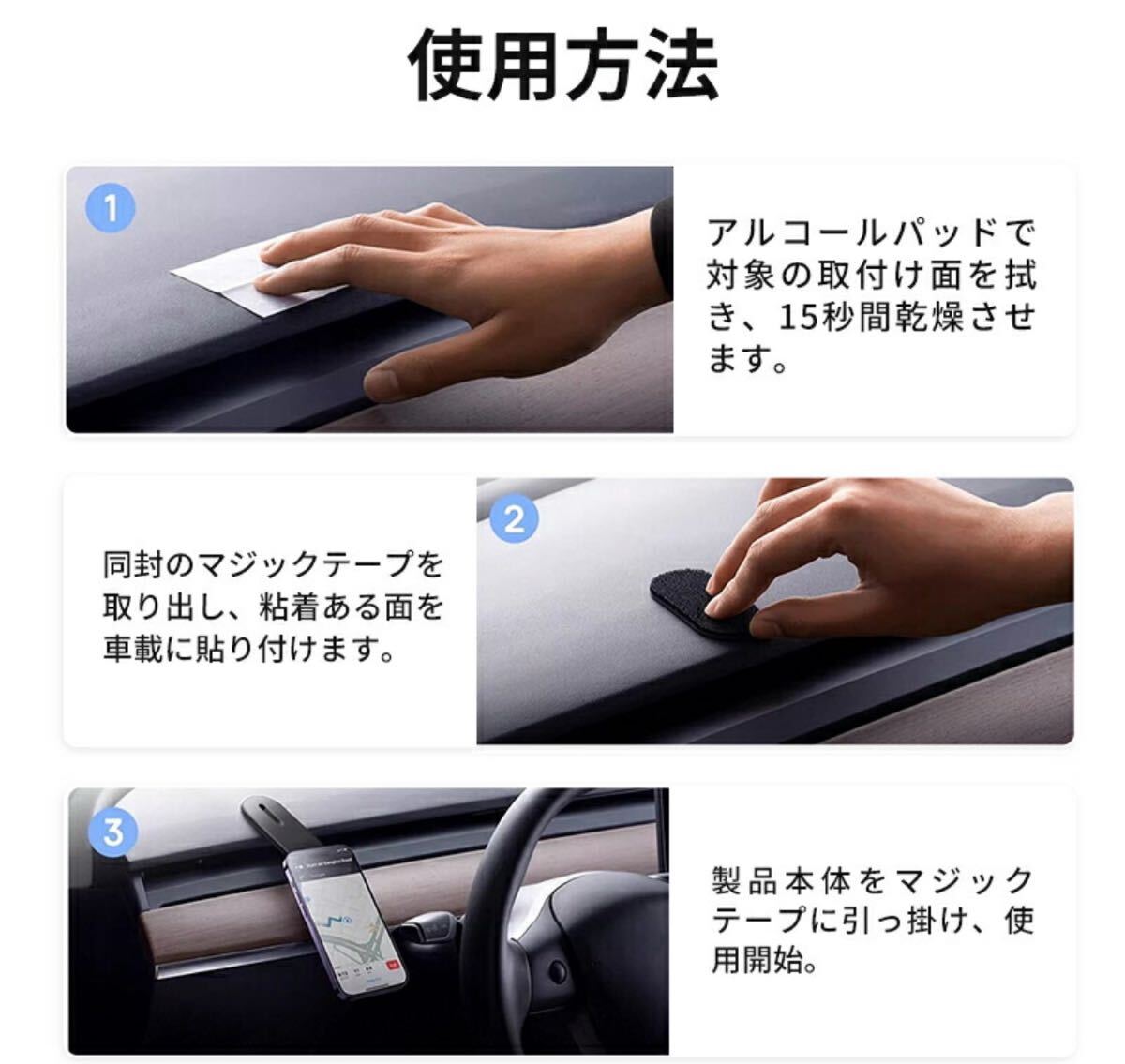 使用方法

1

アルコールパッドで対象の取付け面を拭き、15秒間乾燥させます。

2

同封のマジックテープを取り出し、粘着ある面を車載に貼り付けます。

3

製品本体をマジックテープに引っ掛け、使用開始。