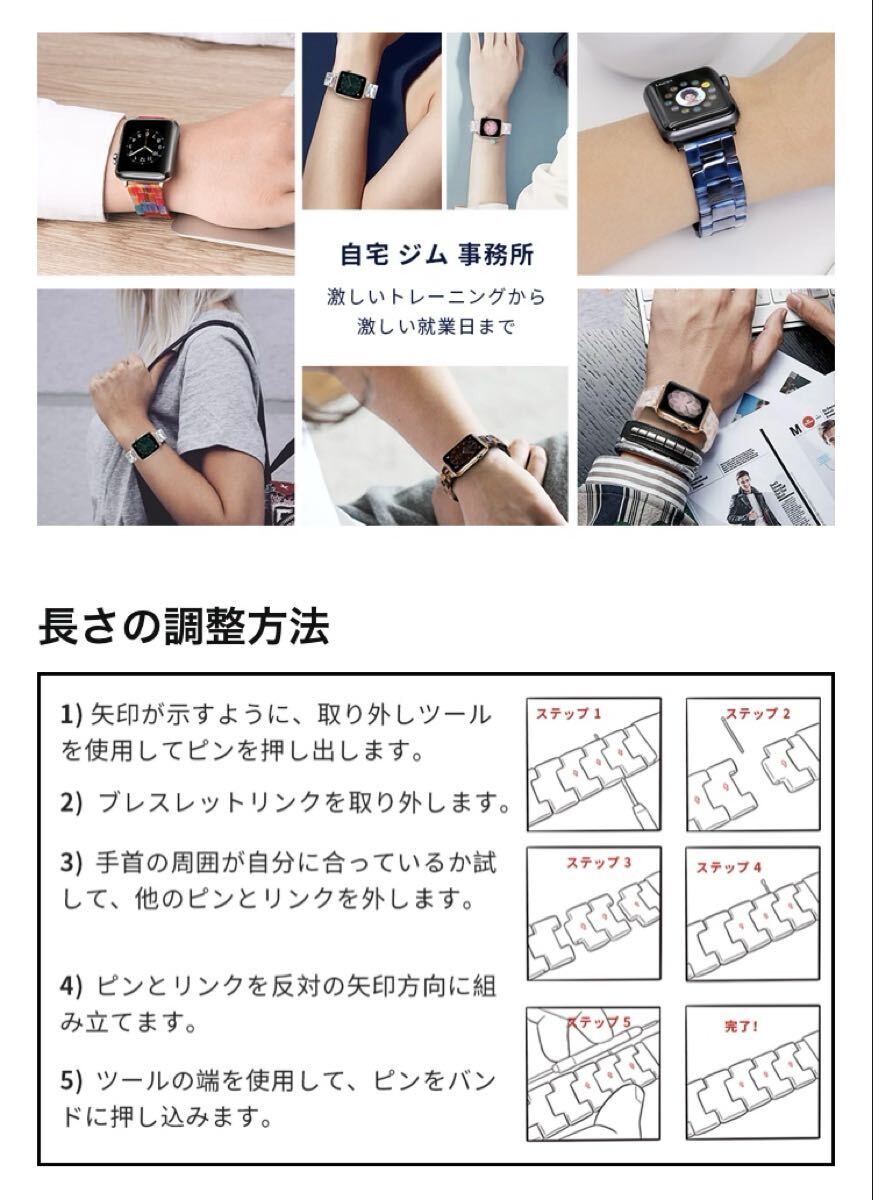 自宅 ジム 事務所

激しいトレーニングから
激しい就業日まで

長さの調整方法

1) 矢印が示すように、取り外しツールを使用してピンを押し出します。

2) ブレスレットリンクを取り外します。

3) 手首の周囲が自分に合っているか試して、他のピンとリンクを外します。

4) ピンとリンクを反対の矢印方向に組み立てます。

5) ツールの端を使用して、ピンをバンドに押し込みます。

ステップ 1

ステップ 2

ステップ 3

ステップ 4

ステップ 5

完了!