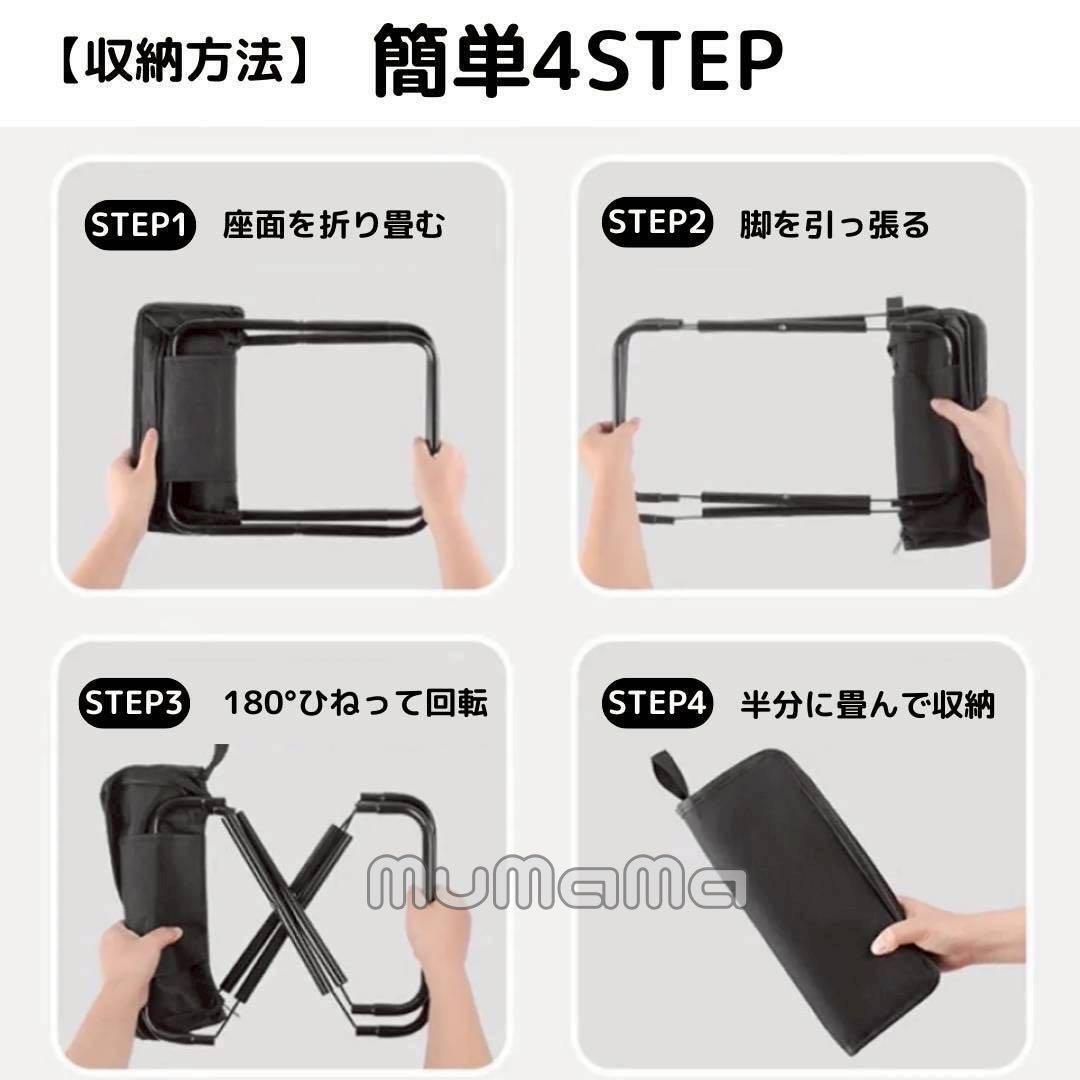 【収納方法】 簡単4STEP

STEP1 座面を折り畳む

STEP2 脚を引っ張る

STEP3 180°ひねって回転

STEP4 半分に畳んで収納

mumama