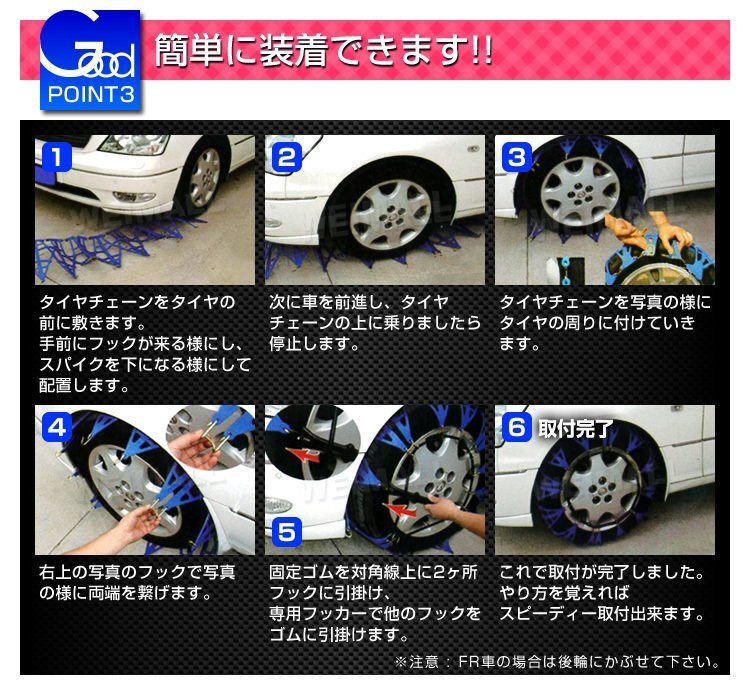 Good POINT3

簡単に装着できます!!

1

タイヤチェーンをタイヤの前に敷きます。
手前にフックが来る様にし、スパイクを下になる様にして配置します。

2

次に車を前進し、タイヤチェーンの上に乗りましたら停止します。

3

タイヤチェーンを写真の様にタイヤの周りに付けていきます。

4

右上の写真のフックで写真の様に両端を繋げます。

5

固定ゴムを対角線上に2ヶ所フックに引掛け、
専用フッカーで他のフックをゴムに引掛けます。

6 取付完了

これで取付が完了しました。
やり方を覚えれば
スピーディー取付出来ます。

※注意：FR車の場合は後輪にかぶせて下さい。