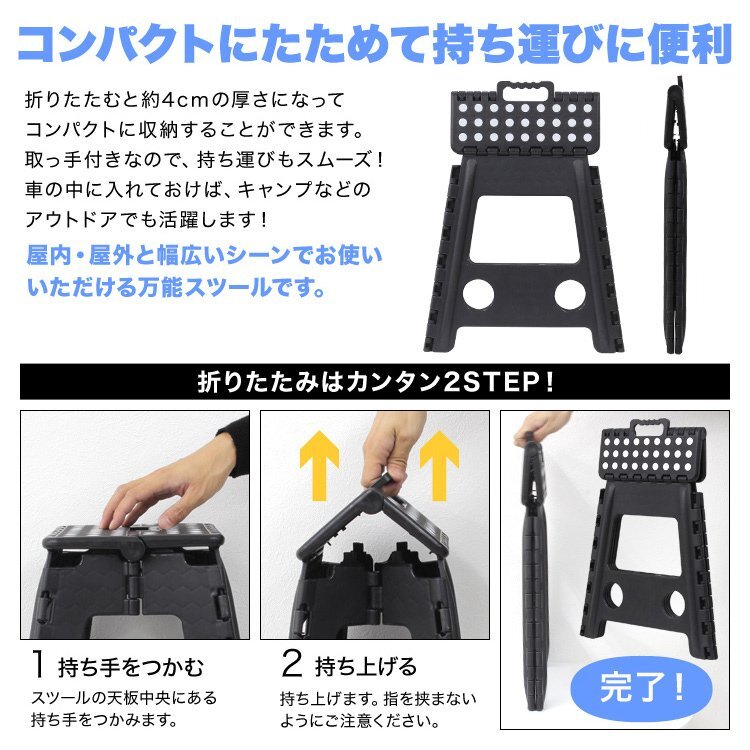 コンパクトにたためて持ち運びに便利

折りたたむと約4cmの厚さになってコンパクトに収納することができます。取っ手付きなので、持ち運びもスムーズ！車の中に入れておけば、キャンプなどのアウトドアでも活躍します！

屋内・屋外と幅広いシーンでお使いいただける万能スツールです。

折りたたみはカンタン2STEP！

1 持ち手をつかむ

スツールの天板中央にある持ち手をつかみます。

2 持ち上げる

持ち上げます。指を挟まないようにご注意ください。

完了！