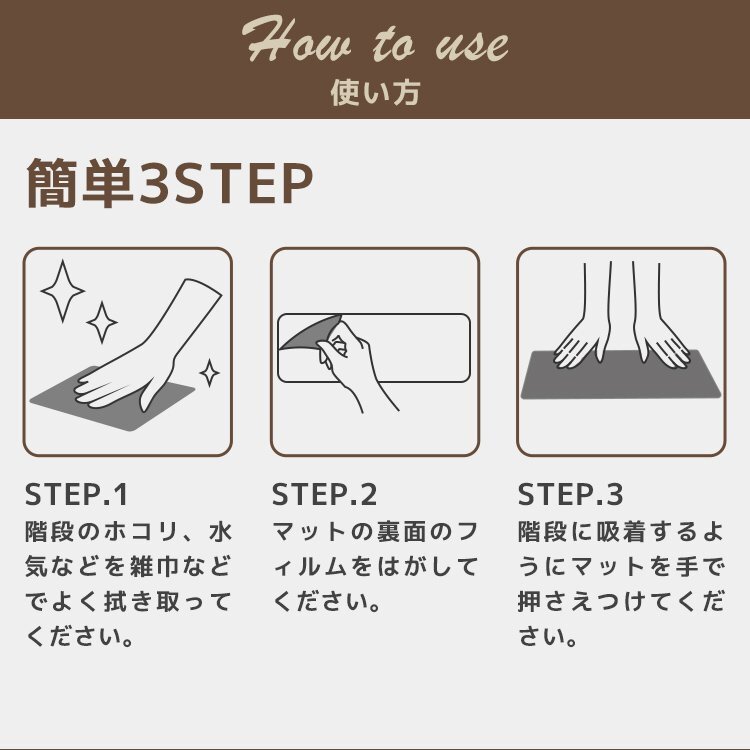 How to use
使い方

簡単3STEP

STEP.1
階段のホコリ、水気などを雑巾などでよく拭き取ってください。

STEP.2
マットの裏面のフィルムをはがしてください。

STEP.3
階段に吸着するようにマットを手で押さえつけてください。