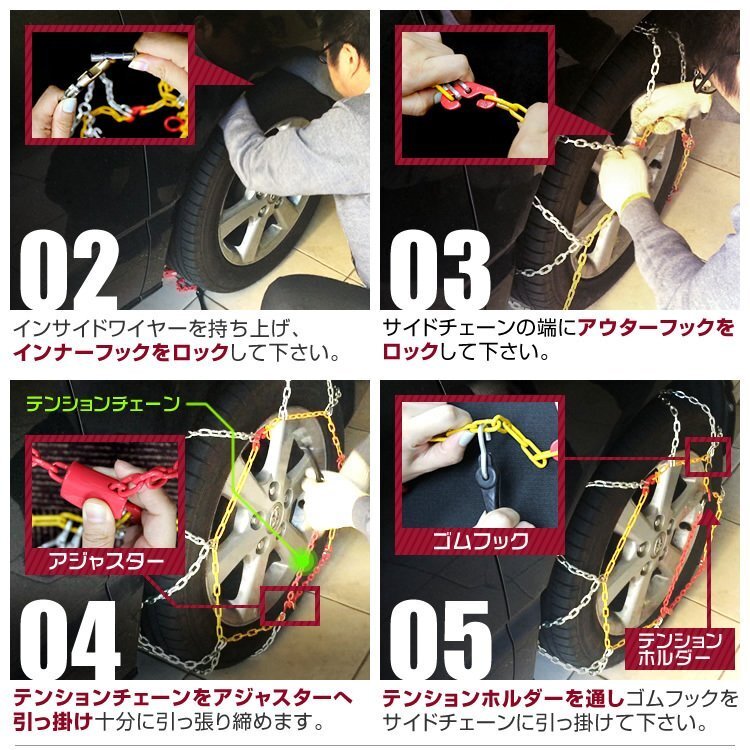 02

インサイドワイヤーを持ち上げ、インナーフックをロックして下さい。

03

サイドチェーンの端にアウターフックをロックして下さい。

テンションチェーン

アジャスター

04

テンションチェーンをアジャスターへ引っ掛け十分に引っ張り締めます。

ゴムフック

テンションホルダー

05

テンションホルダーを通しゴムフックをサイドチェーンに引っ掛けて下さい。