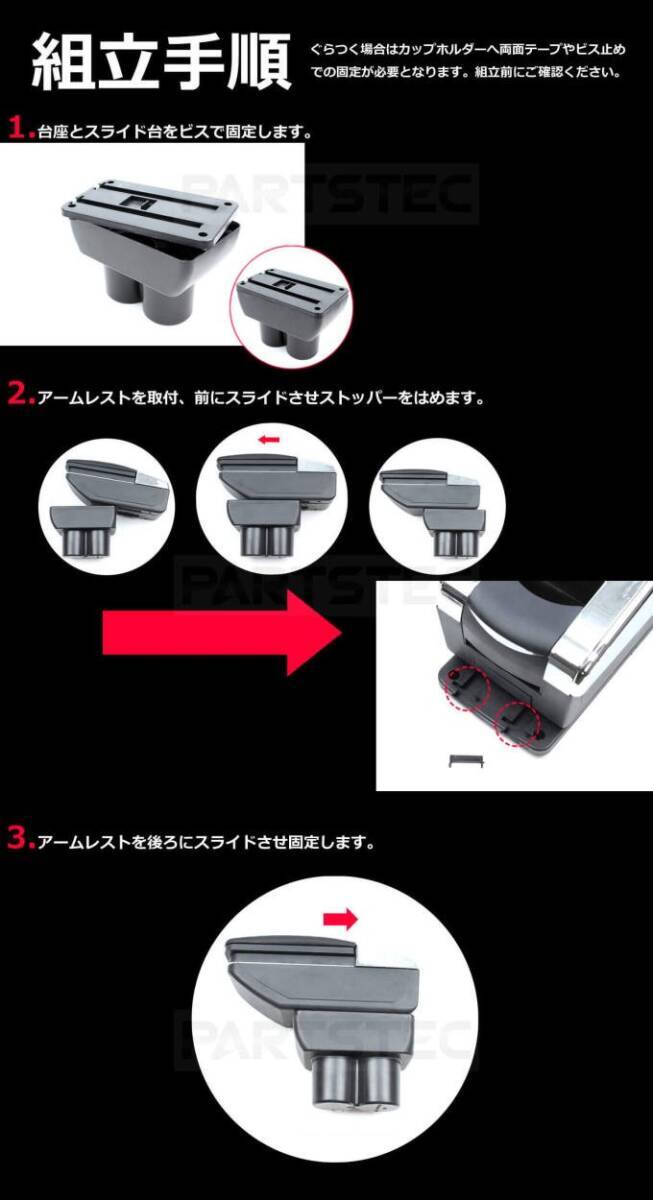 組立手順

ぐらつく場合はカップホルダーへ両面テープやビス止めでの固定が必要となります。組立前にご確認ください。

1.台座とスライド台をビスで固定します。

PARTSTEC

2.アームレストを取付、前にスライドさせストッパーをはめます。

PARTSTEC

3.アームレストを後ろにスライドさせ固定します。

PARTSTEC