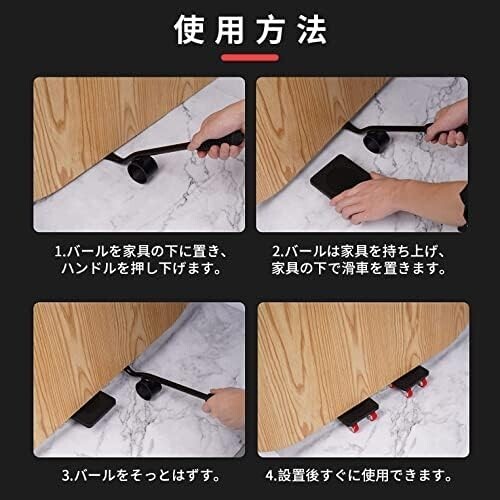 使用方法

1.バールを家具の下に置き、ハンドルを押し下げます。

2.バールは家具を持ち上げ、家具の下で滑車を置きます。

3.バールをそっとはずす。

4.設置後すぐに使用できます。