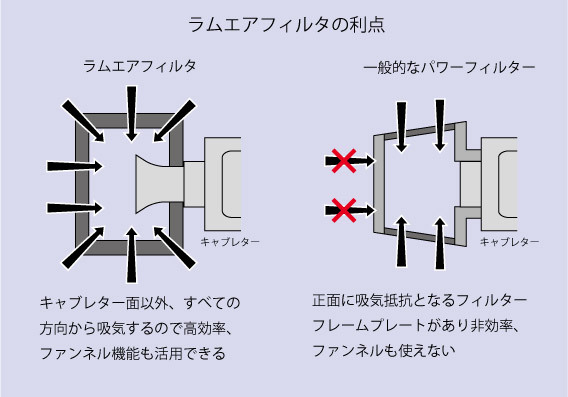 ラムエアフィルタの利点

ラムエアフィルタ

キャブレター

キャブレター面以外、すべての方向から吸気するので高効率、ファンネル機能も活用できる

一般的なパワーフィルター

キャブレター

正面に吸気抵抗となるフィルターフレームプレートがあり非効率、ファンネルも使えない