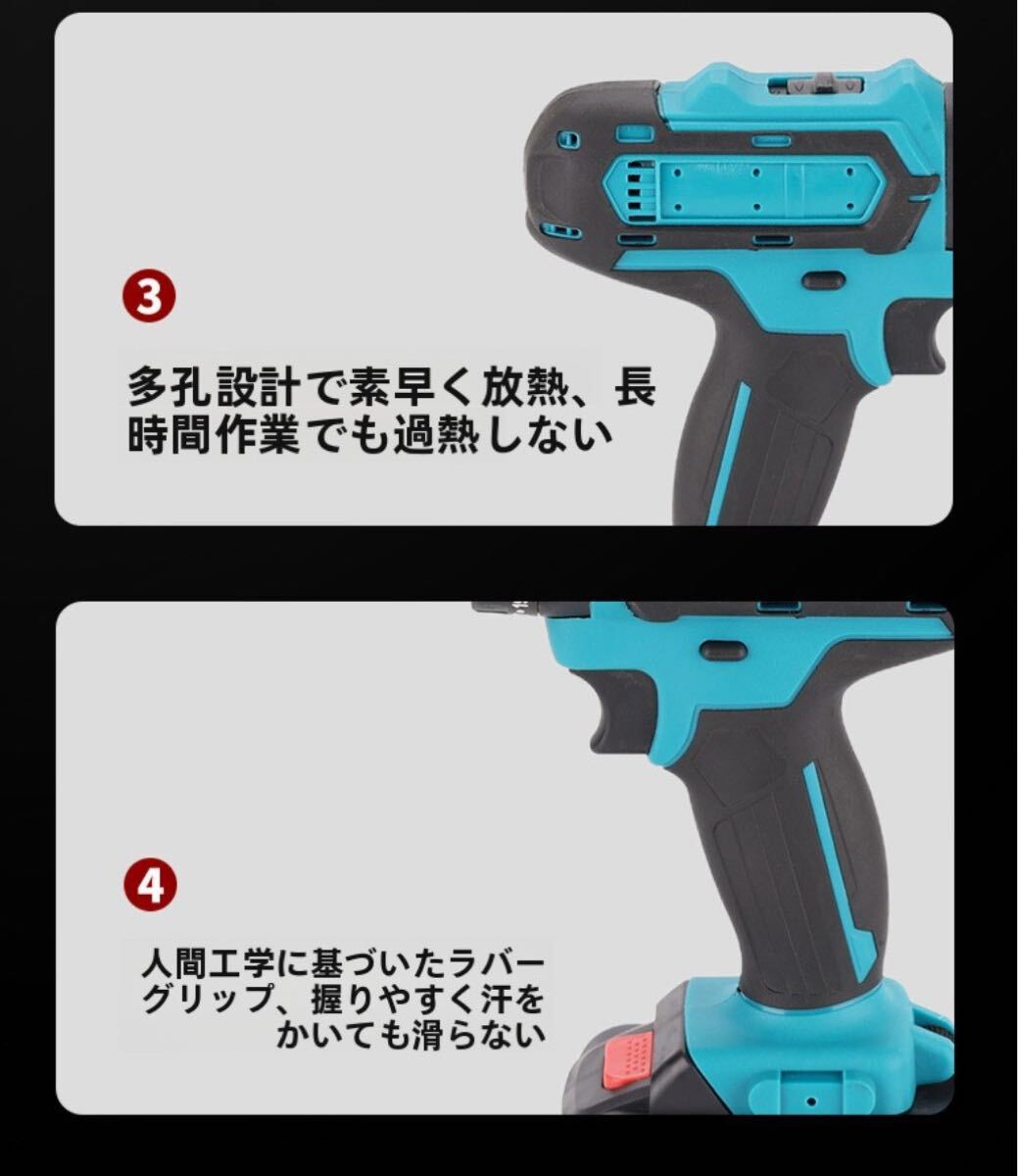 3

多孔設計で素早く放熱、長時間作業でも過熱しない

4

人間工学に基づいたラバーグリップ、握りやすく汗をかいても滑らない