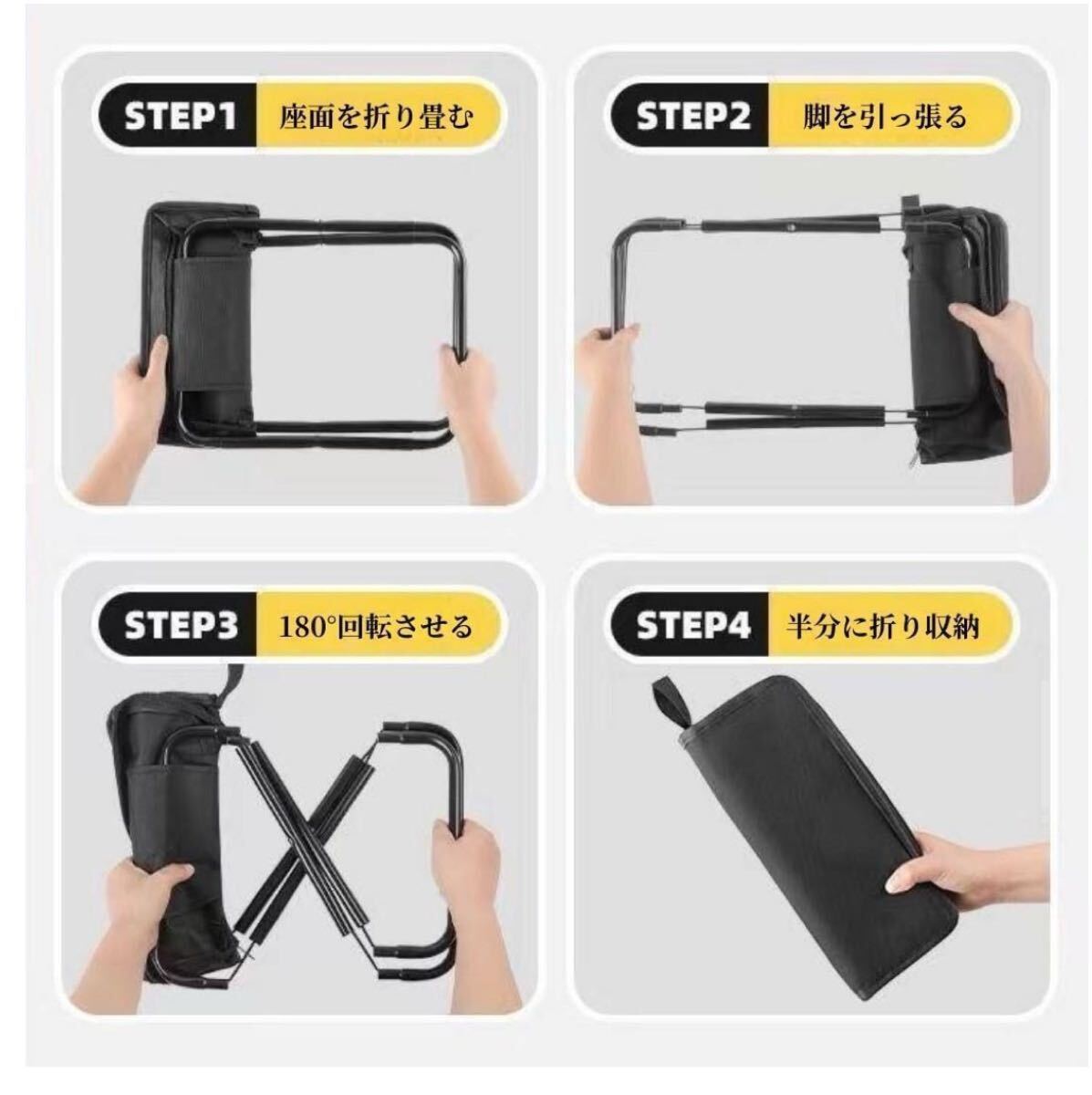 STEP1 座面を折り畳む

STEP2 脚を引っ張る

STEP3 180°回転させる

STEP4 半分に折り収納