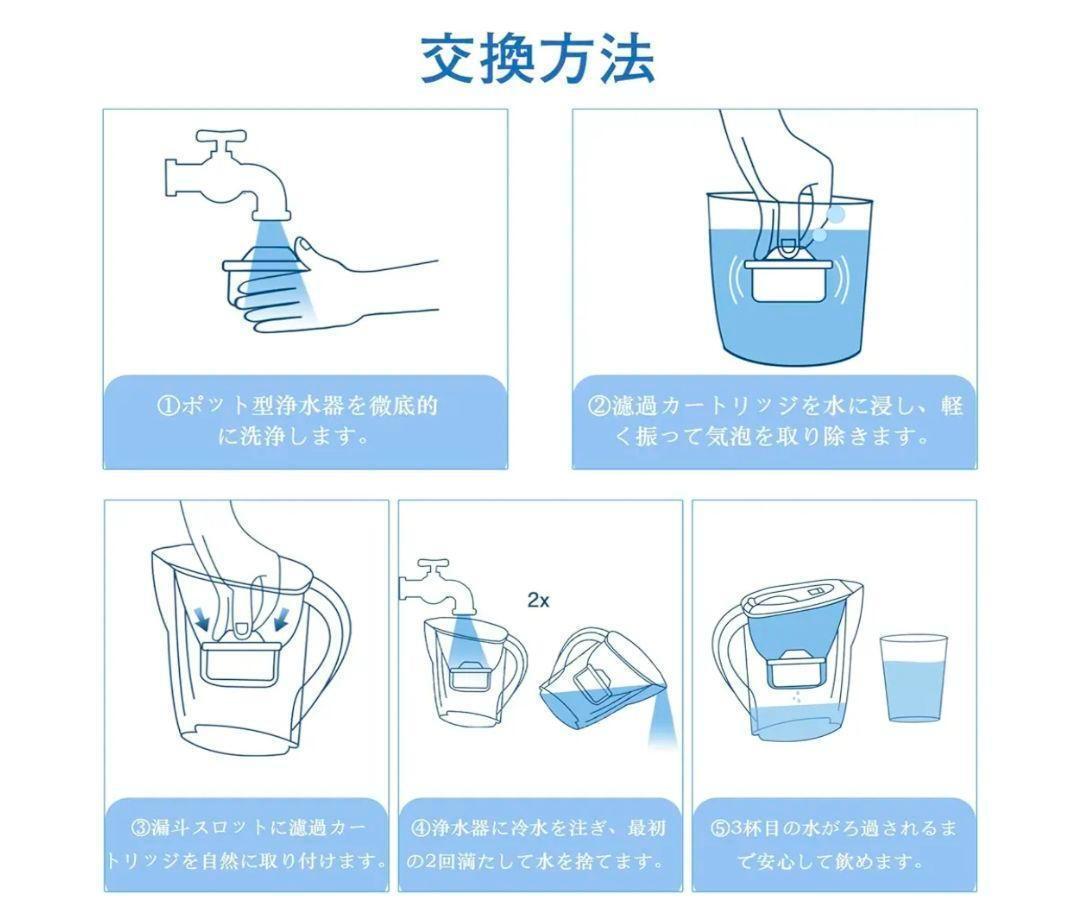 交換方法

①ポット型浄水器を徹底的に洗浄します。

②濾過カートリッジを水に浸し、軽く振って気泡を取り除きます。

③漏斗スロットに濾過カートリッジを自然に取り付けます。

2x

④浄水器に冷水を注ぎ、最初の2回満たして水を捨てます。

⑤3杯目の水がろ過されるまで安心して飲めます。