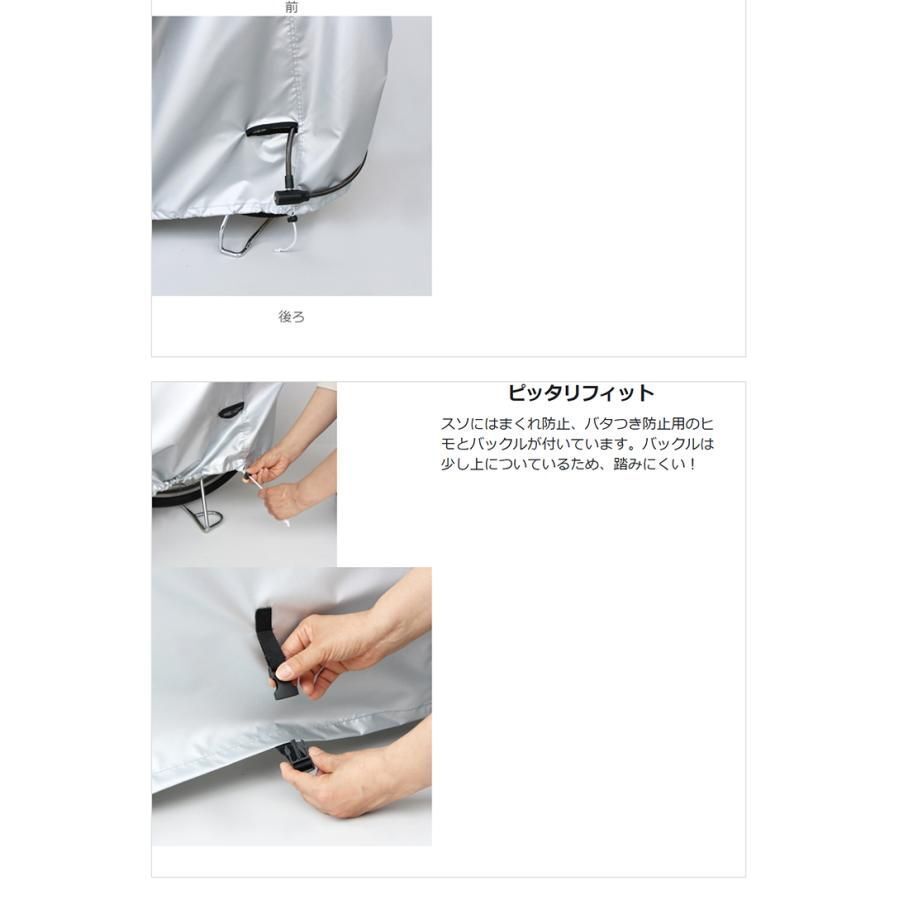 前

後ろ

ピッタリフィット

スソにはまくれ防止、バタつき防止用のヒモとバックルが付いています。バックルは少し上についているため、踏みにくい！