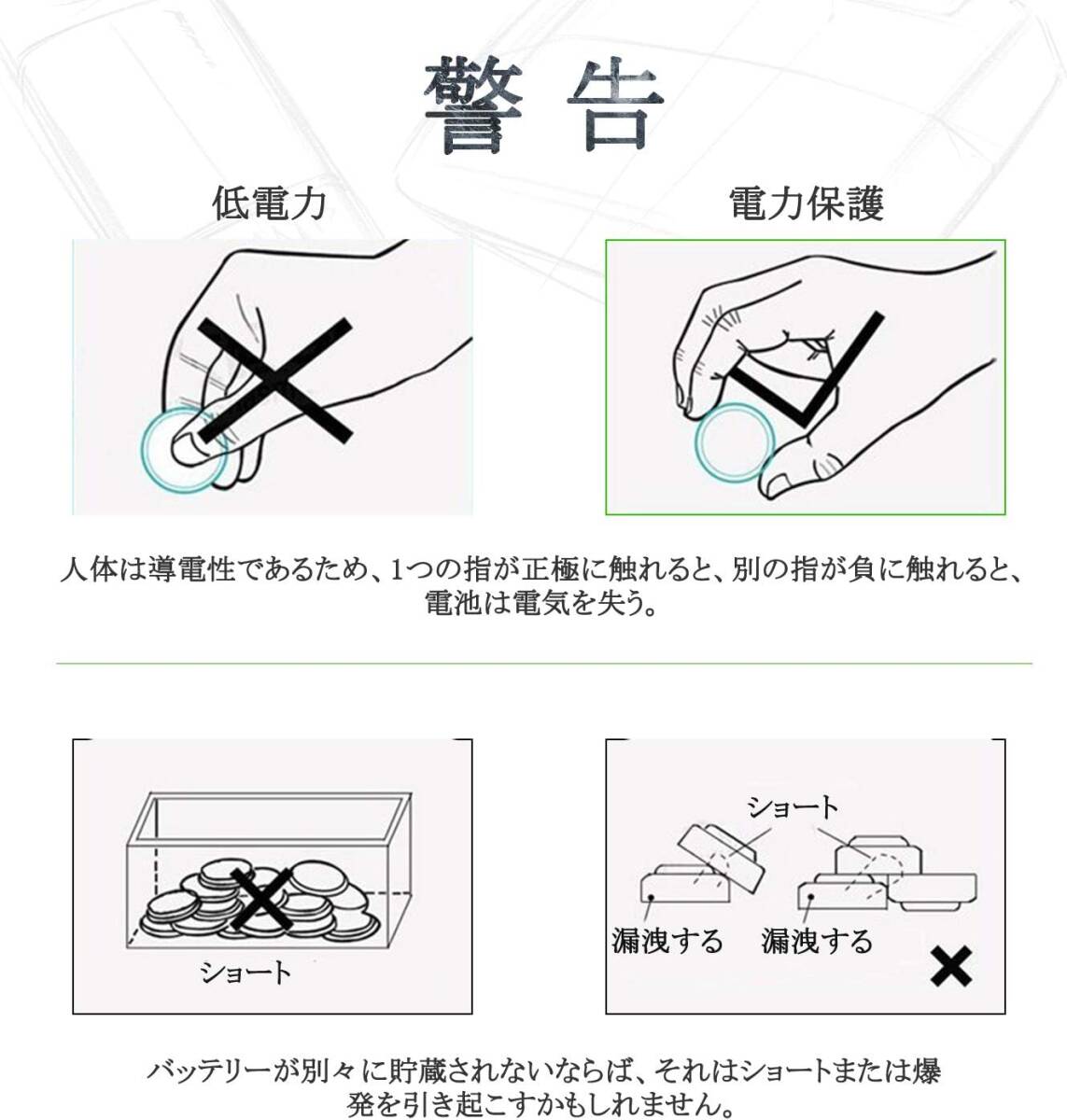 警告

低電力

電力保護

人体は導電性であるため、1つの指が正極に触れると、別の指が負に触れると、電池は電気を失う。

ショート

ショート

漏洩する

漏洩する

バッテリーが別々に貯蔵されないならば、それはショートまたは爆発を引き起こすかもしれません。