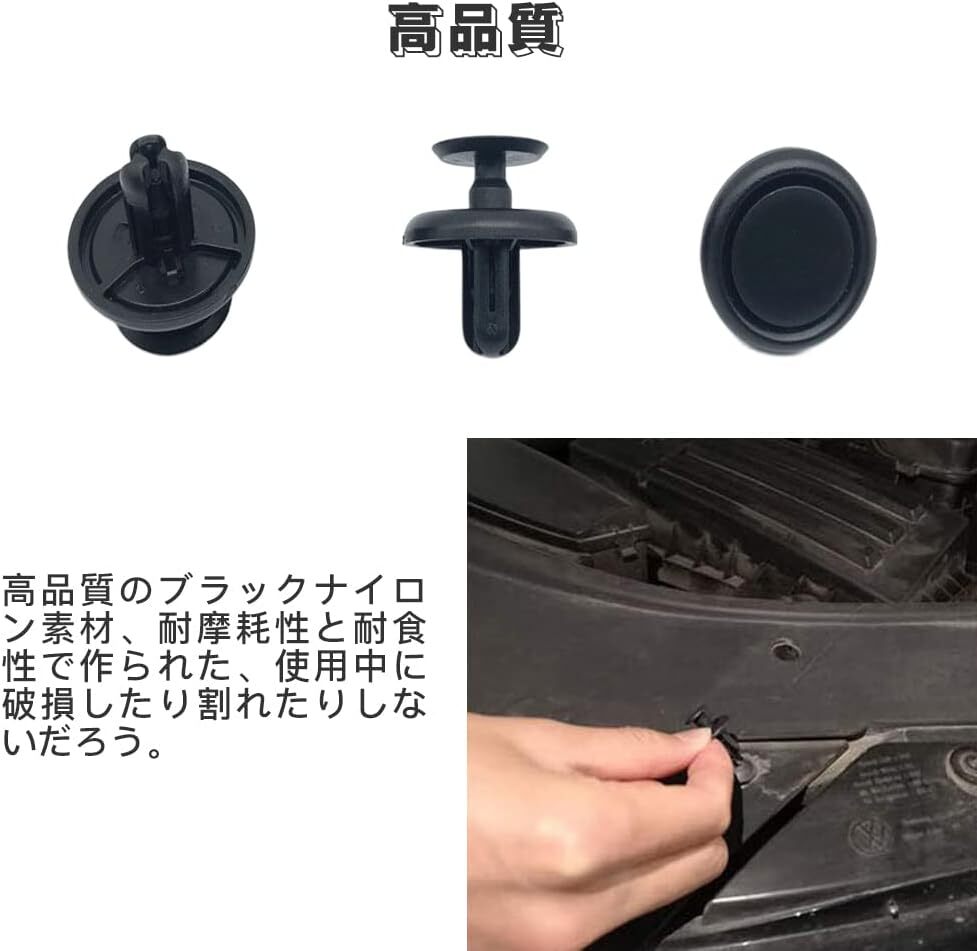 高品質

高品質のブラックナイロン素材、耐摩耗性と耐食性で作られた、使用中に破損したり割れたりしないだろう。