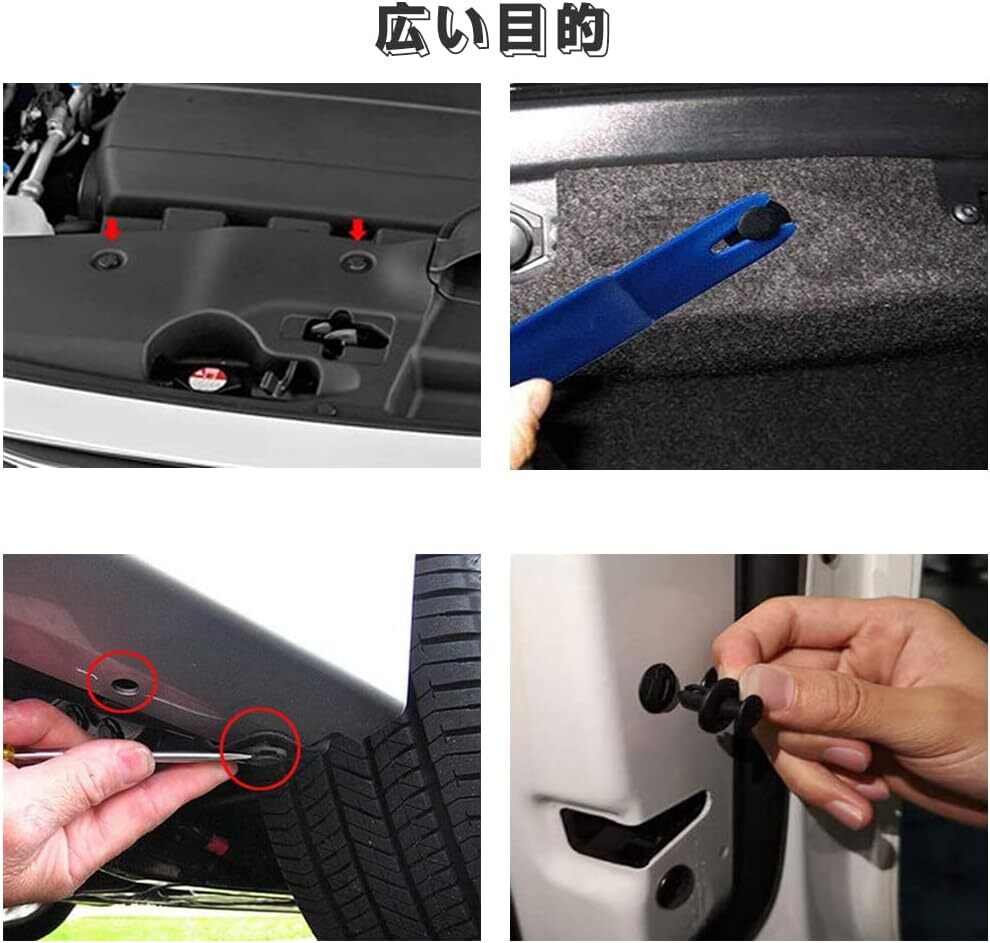 広い目的