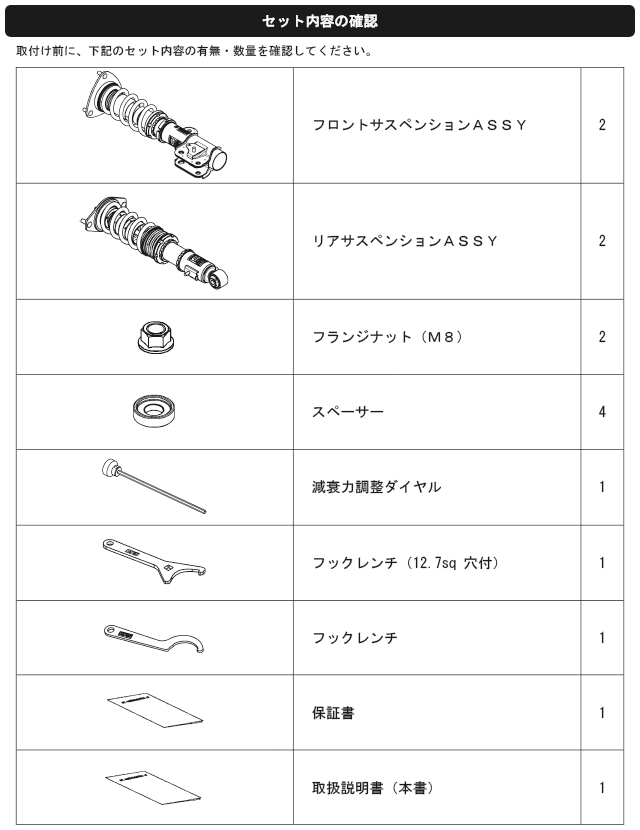 セット内容の確認

取付け前に、下記のセット内容の有無・数量を確認してください。

| | | |
|---|---|---|
| | フロントサスペンションＡＳＳＹ | 2 |
| | リアサスペンションＡＳＳＹ | 2 |
| | フランジナット（Ｍ８） | 2 |
| | スペーサー | 4 |
| | 減衰力調整ダイヤル | 1 |
| | フックレンチ（12.7sq 穴付） | 1 |
| | フックレンチ | 1 |
| | 保証書 | 1 |
| | 取扱説明書（本書） | 1 |