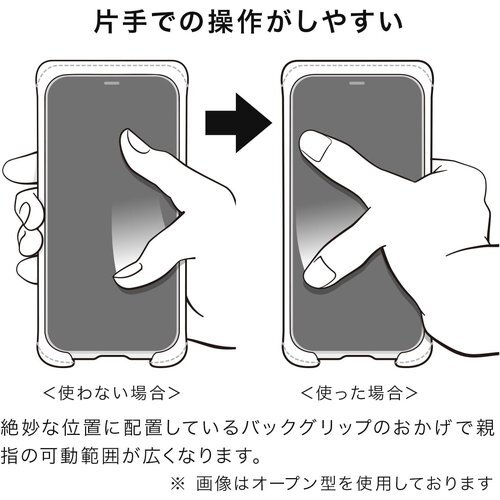 片手での操作がしやすい

<使わない場合>

<使った場合>

絶妙な位置に配置しているバックグリップのおかげで親指の可動範囲が広くなります。

※ 画像はオープン型を使用しております