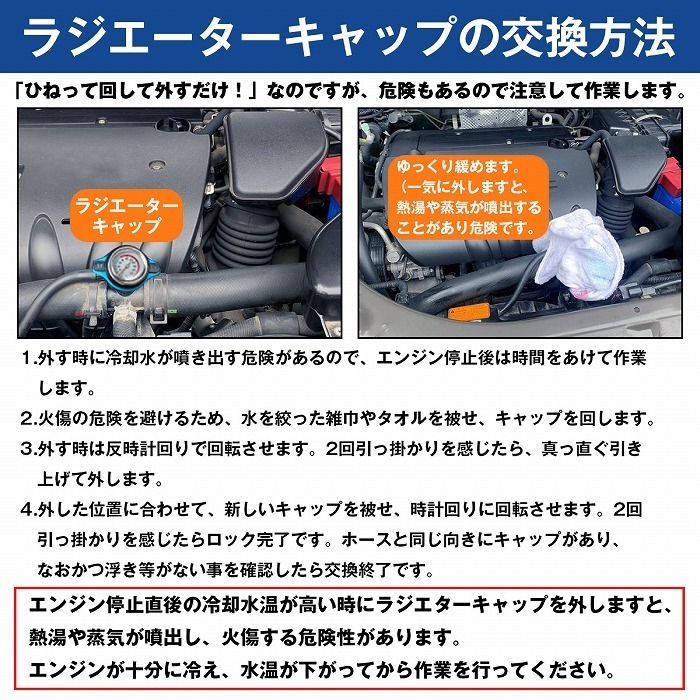 ラジエーターキャップの交換方法

「ひねって回して外すだけ！」なのですが、危険もあるので注意して作業します。

ラジエーターキャップ

ゆっくり緩めます。（一気に外しますと、熱湯や蒸気が噴出することがあり危険です。

1.外す時に冷却水が噴き出す危険があるので、エンジン停止後は時間をあけて作業します。

2.火傷の危険を避けるため、水を絞った雑巾やタオルを被せ、キャップを回します。

3.外す時は反時計回りで回転させます。2回引っ掛かりを感じたら、真っ直ぐ引き上げて外します。

4.外した位置に合わせて、新しいキャップを被せ、時計回りに回転させます。2回引っ掛かりを感じたらロック完了です。ホースと同じ向きにキャップがあり、なおかつ浮き等がない事を確認したら交換終了です。

エンジン停止直後の冷却水温が高い時にラジエターキャップを外しますと、熱湯や蒸気が噴出し、火傷する危険性があります。
エンジンが十分に冷え、水温が下がってから作業を行ってください。