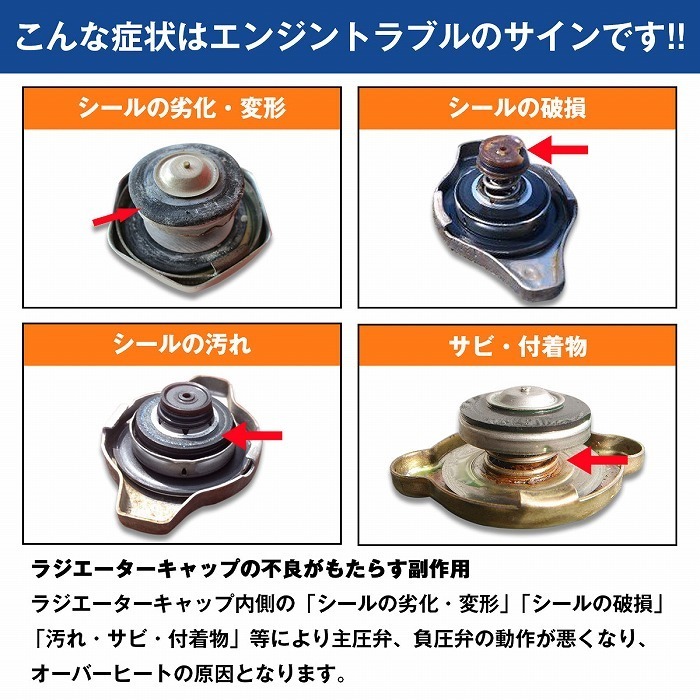 こんな症状はエンジントラブルのサインです!!

シールの劣化・変形

シールの破損

シールの汚れ

サビ・付着物

ラジエーターキャップの不良がもたらす副作用

ラジエーターキャップ内側の「シールの劣化・変形」「シールの破損」「汚れ・サビ・付着物」等により主圧弁、負圧弁の動作が悪くなり、オーバーヒートの原因となります。