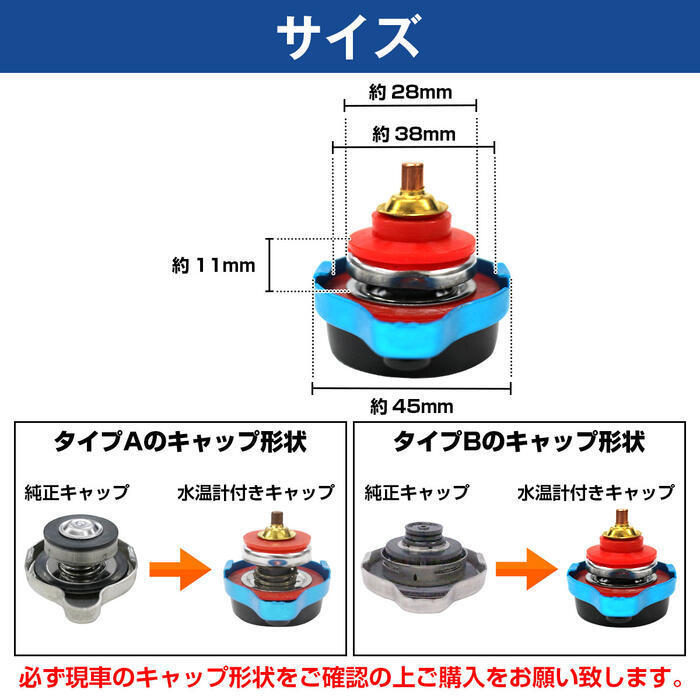 サイズ

約 28mm

約 38mm

約 11mm

約 45mm

タイプAのキャップ形状

純正キャップ

水温計付きキャップ

タイプBのキャップ形状

純正キャップ

水温計付きキャップ

必ず現車のキャップ形状をご確認の上ご購入をお願い致します。