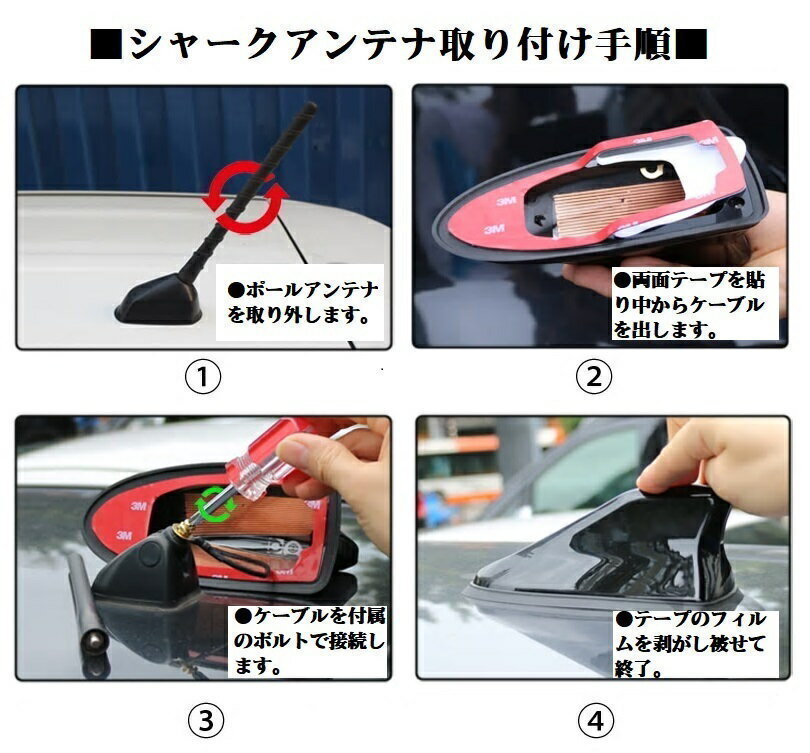 ■シャークアンテナ取り付け手順■

●ポールアンテナを取り外します。

①

3M

3M

3M

●両面テープを貼り中からケーブルを出します。

②

3M

3M

3M

●ケーブルを付属のボルトで接続します。

③

●テープのフィルムを剥がし被せて終了。

④