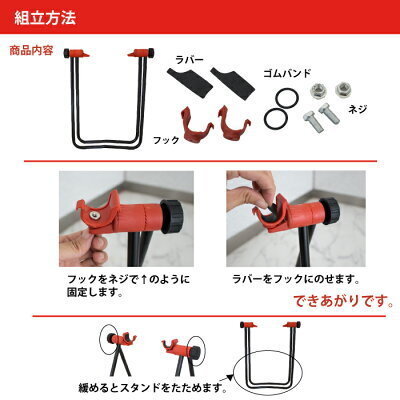 組立方法

商品内容

ラバー

ゴムバンド

ネジ

フック

フックをネジで↑のように固定します。

ラバーをフックにのせます。

できあがりです。

緩めるとスタンドをたためます。