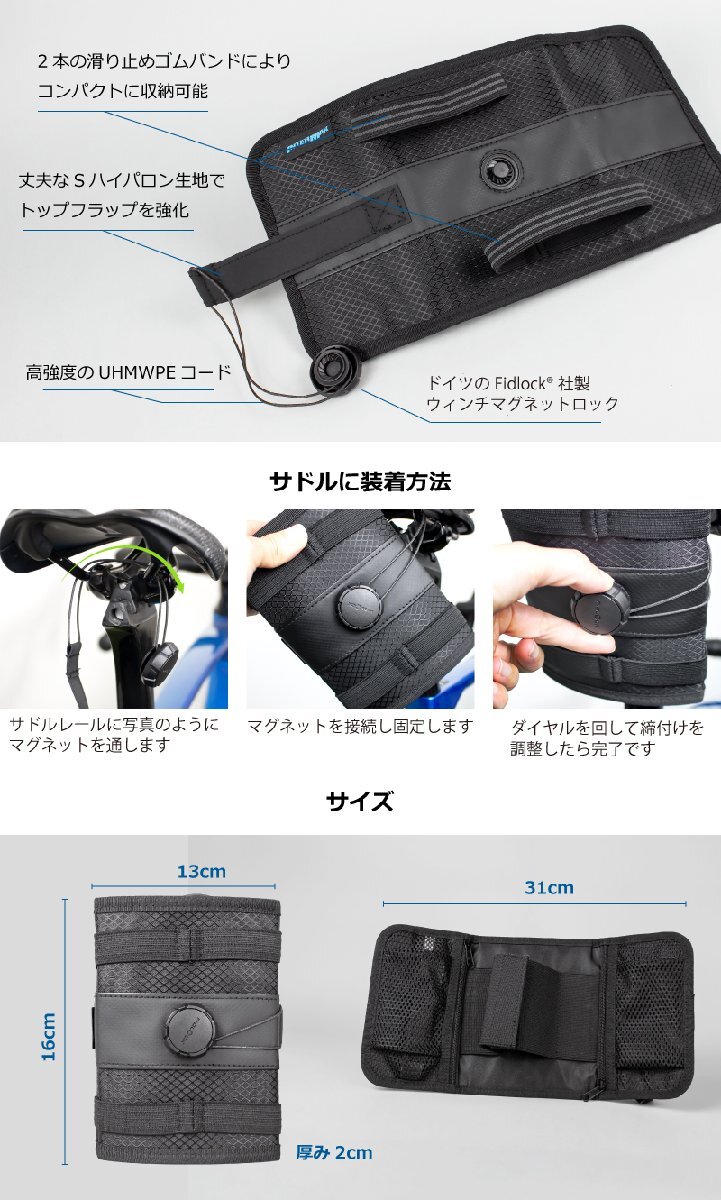 2本の滑り止めゴムバンドにより
コンパクトに収納可能

丈夫なSハイパロン生地で
トップフラップを強化

高強度のUHMWPEコード

ドイツのFidlock® 社製
ウィンチマグネットロック

サドルに装着方法

サドルレールに写真のように
マグネットを通します

マグネットを接続し固定します

ダイヤルを回して締付けを
調整したら完了です

サイズ

13cm

16cm

厚み 2cm

31cm