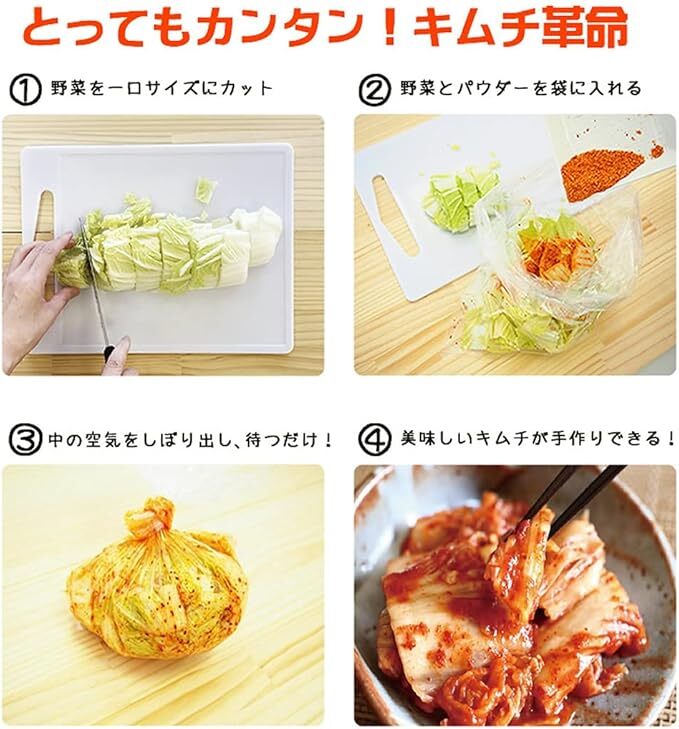 とってもカンタン！キムチ革命

① 野菜を一口サイズにカット

② 野菜とパウダーを袋に入れる

③ 中の空気をしぼり出し、待つだけ！

④ 美味しいキムチが手作りできる！