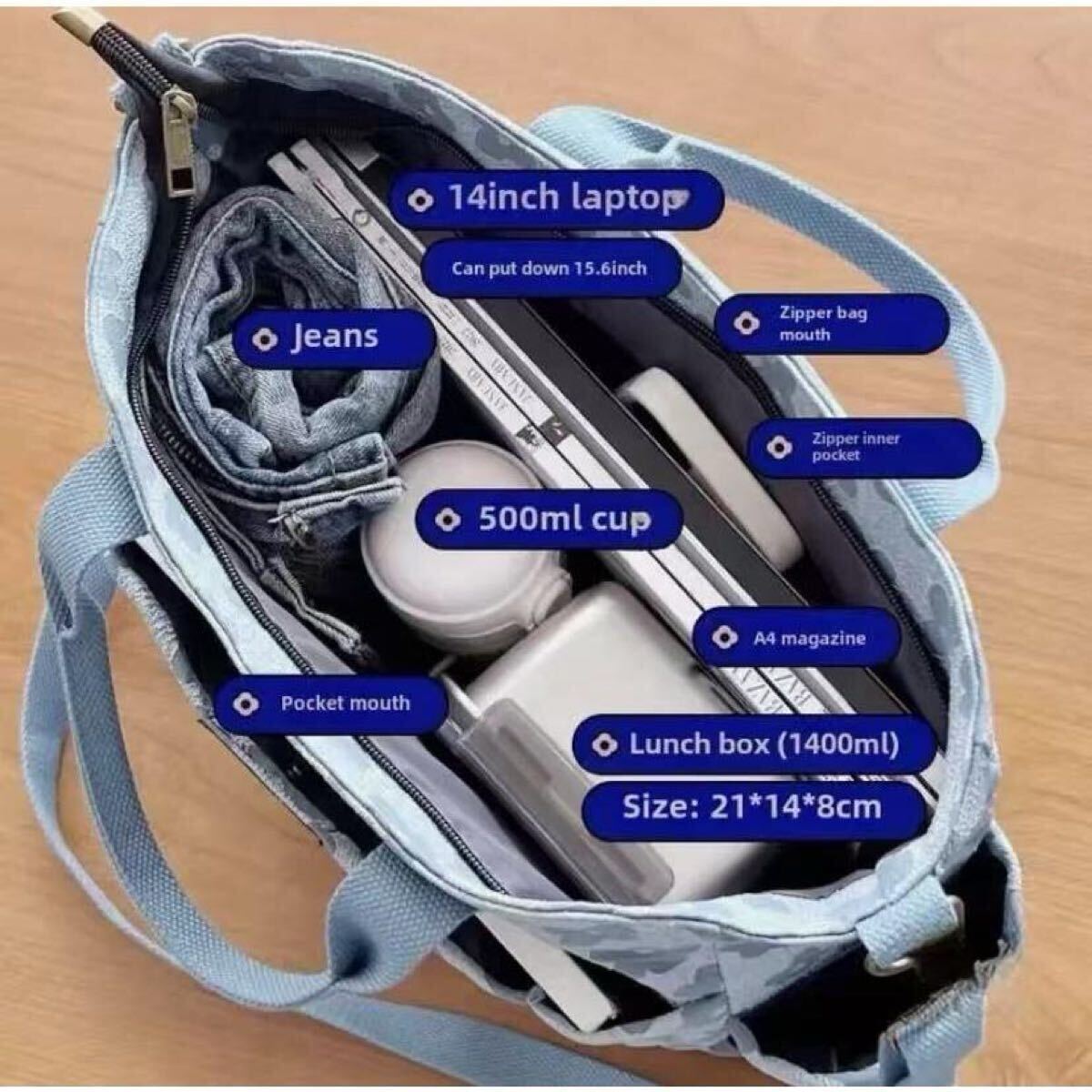 14inch laptop

Can put down 15.6inch

Jeans

Zipper bag mouth

Zipper inner pocket

500ml cup

A4 magazine

Pocket mouth

Lunch box (1400ml)

Size: 21*14*8cm