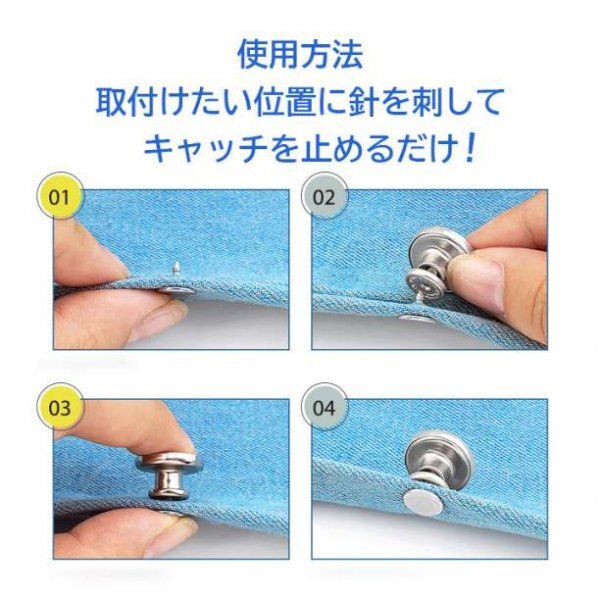 使用方法
取付けたい位置に針を刺して
キャッチを止めるだけ！

01

02

03

04