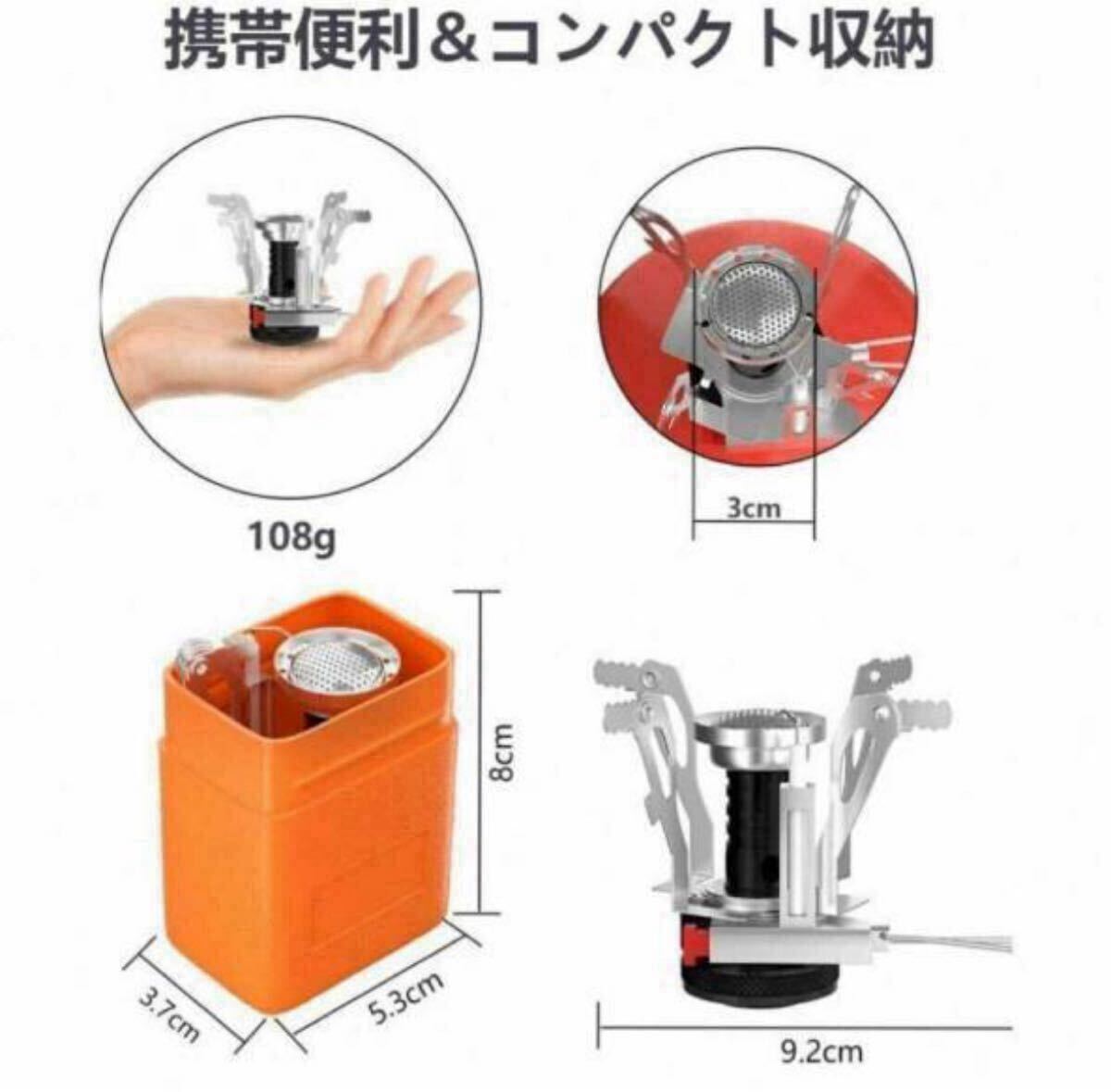 携帯便利＆コンパクト収納

108g

3cm

8cm

3.7cm

5.3cm

9.2cm