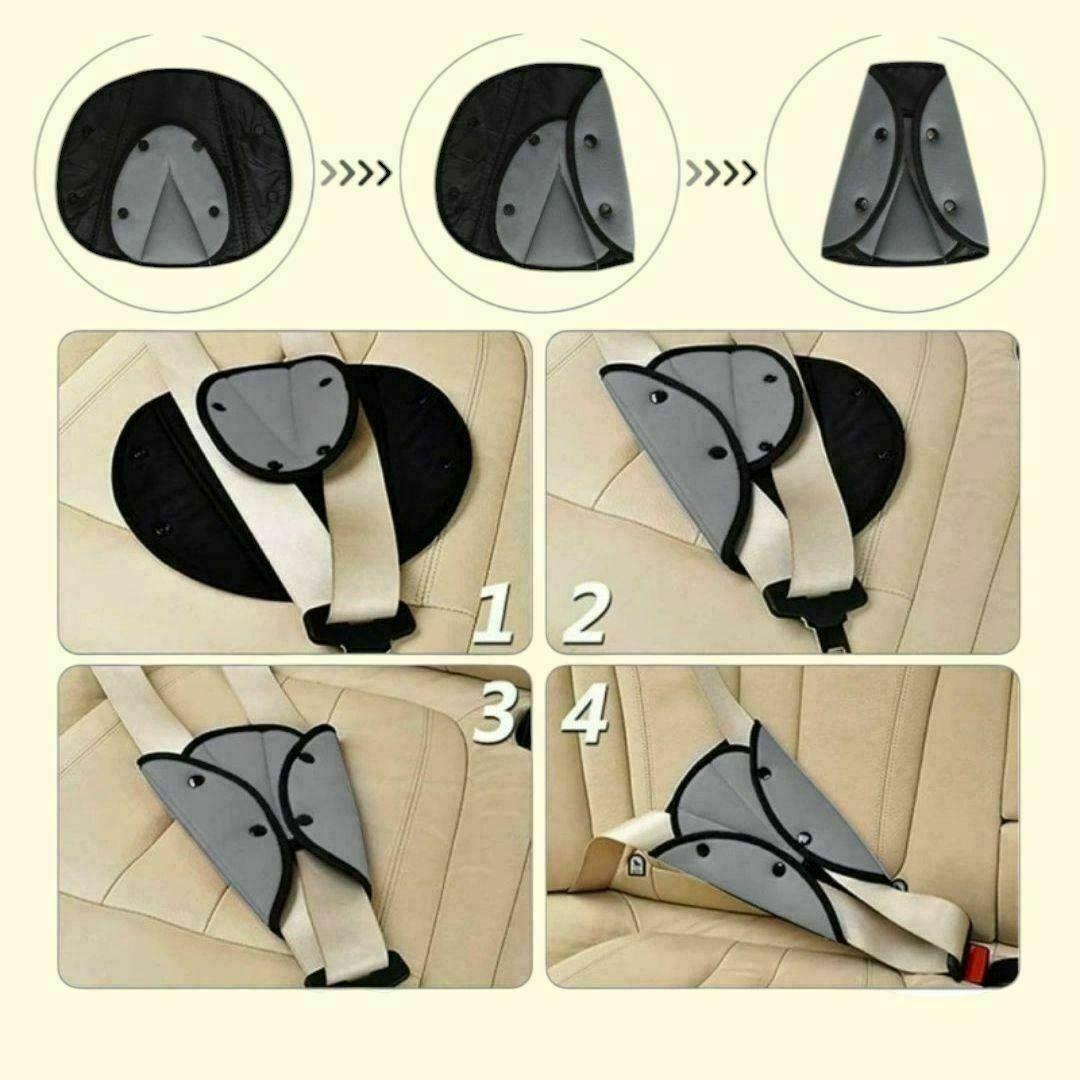 1
2
3
4