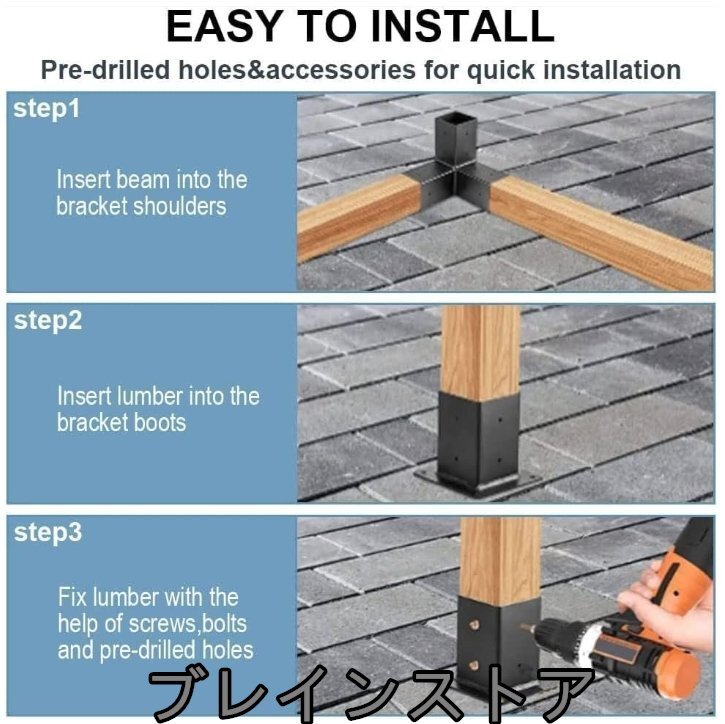 EASY TO INSTALL

Pre-drilled holes&accessories for quick installation

step1

Insert beam into the bracket shoulders

step2

Insert lumber into the bracket boots

step3

Fix lumber with the help of screws,bolts and pre-drilled holes

ブレインストア