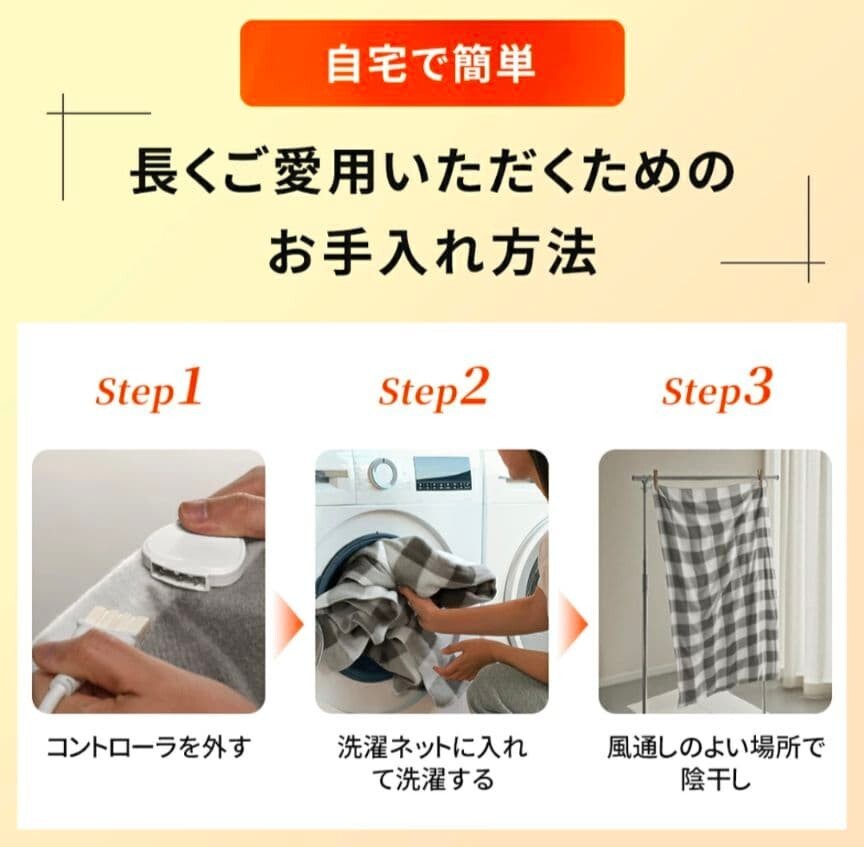 自宅で簡単

長くご愛用いただくための
お手入れ方法

Step1

コントローラを外す

Step2

洗濯ネットに入れて洗濯する

Step3

風通しのよい場所で陰干し