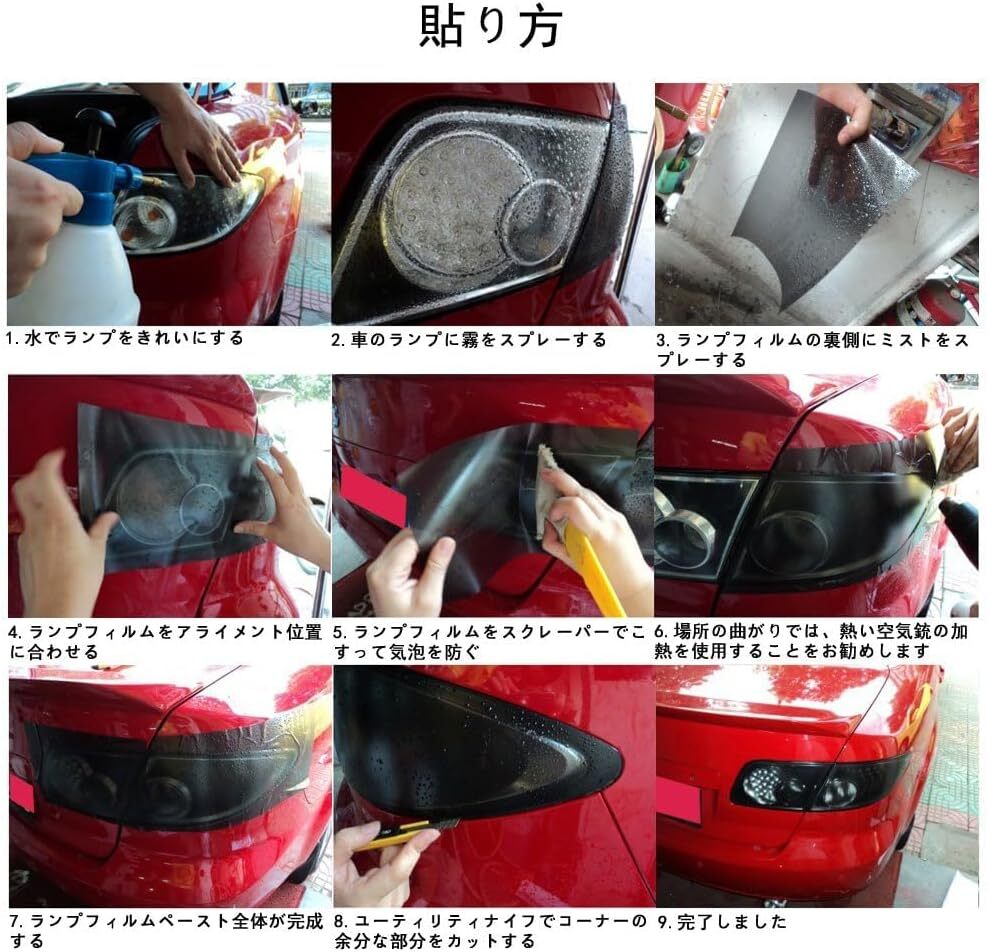 貼り方

1. 水でランプをきれいにする

2. 車のランプに霧をスプレーする

3. ランプフィルムの裏側にミストをスプレーする

4. ランプフィルムをアライメント位置に合わせる

5. ランプフィルムをスクレーパーでこすって気泡を防ぐ

6. 場所の曲がりでは、熱い空気銃の加熱を使用することをお勧めします

7. ランプフィルムペースト全体が完成する

8. ユーティリティナイフでコーナーの余分な部分をカットする

9. 完了しました