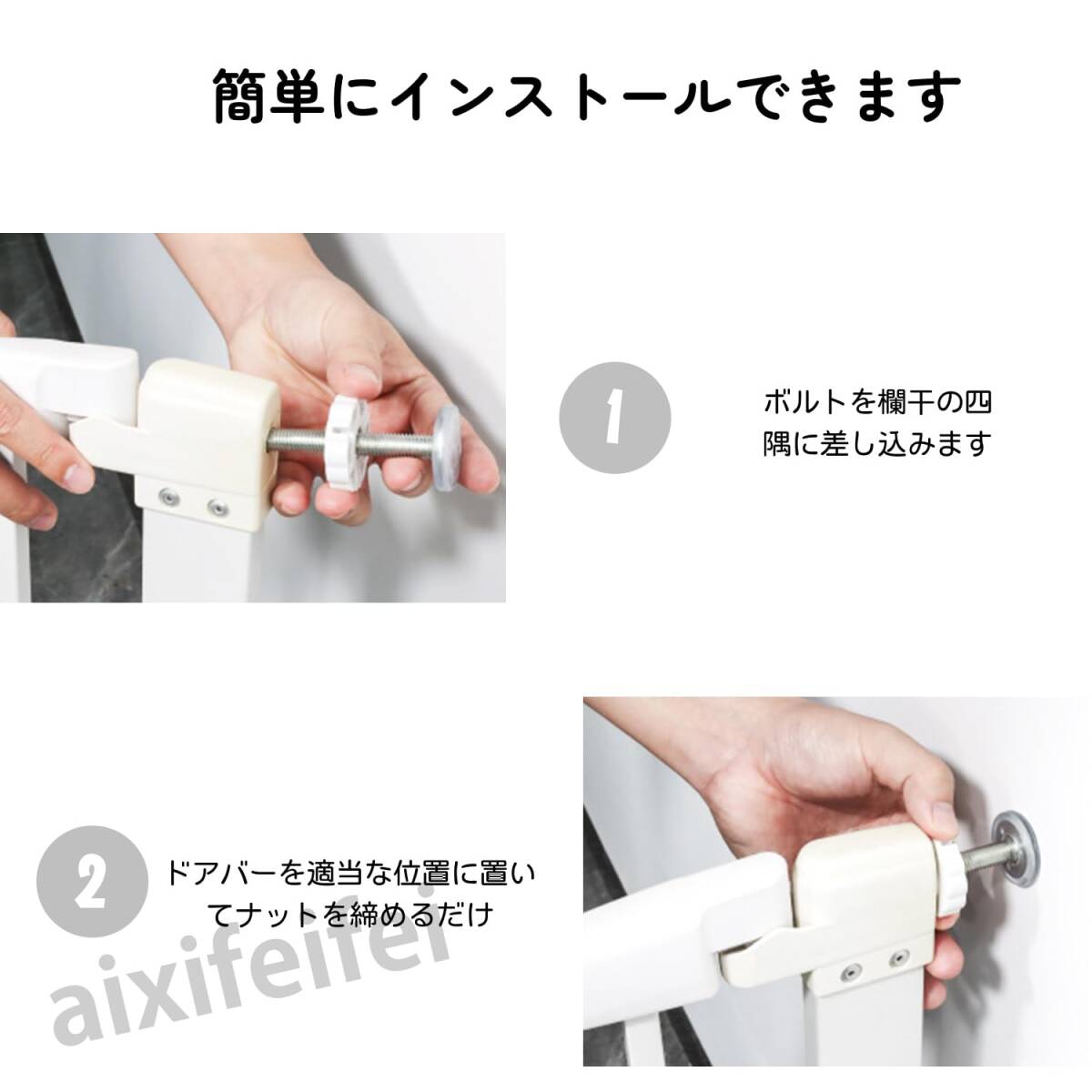 簡単にインストールできます

1

ボルトを欄干の四隅に差し込みます

2

ドアバーを適当な位置に置いてナットを締めるだけ

aixifeifei