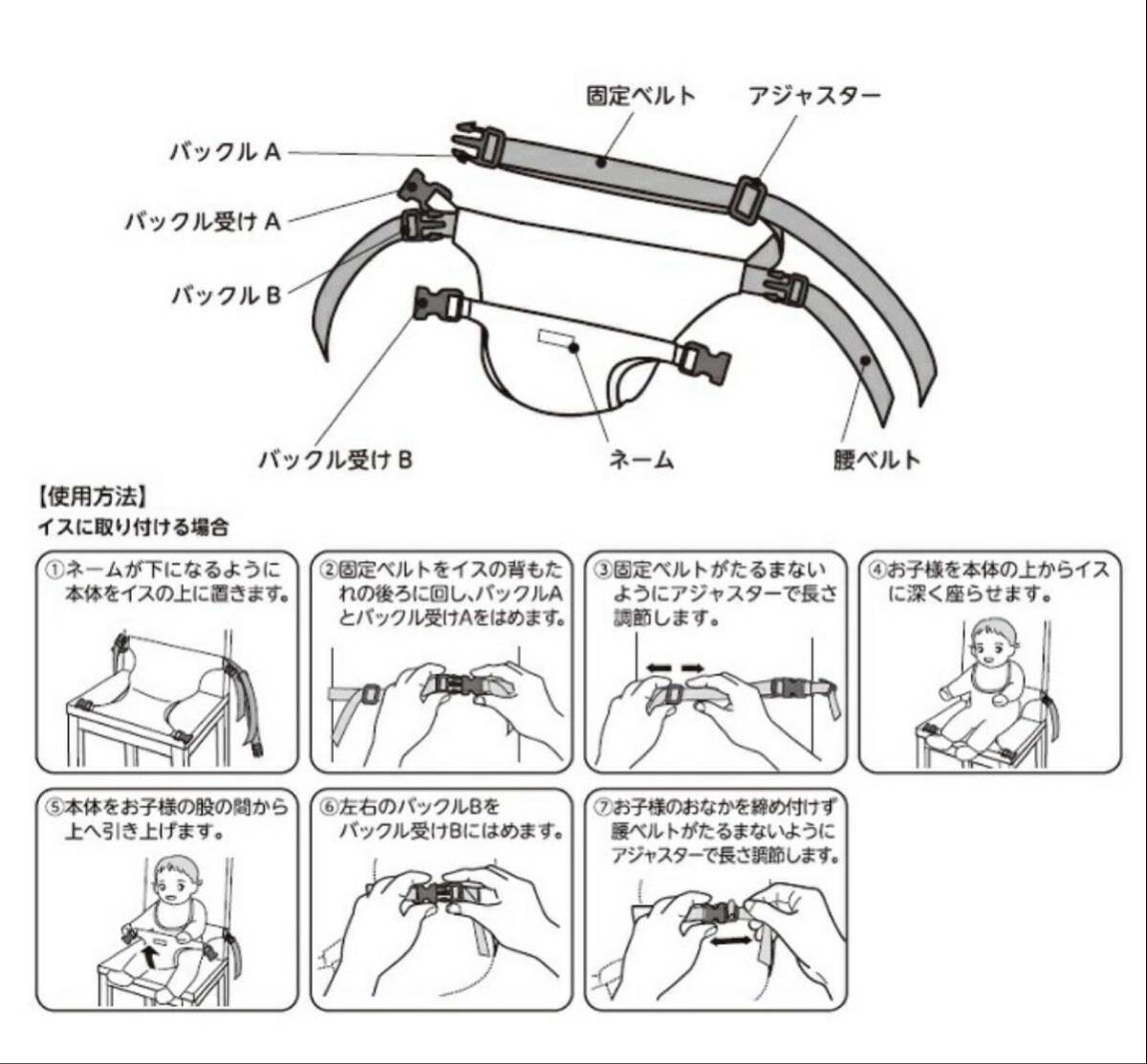 固定ベルト
アジャスター
バックル A
バックル受け A
バックル B
バックル受け B
ネーム
腰ベルト

【使用方法】
イスに取り付ける場合

①ネームが下になるように本体をイスの上に置きます。

②固定ベルトをイスの背もたれの後ろに回し、バックルAとバックル受けAをはめます。

③固定ベルトがたるまないようにアジャスターで長さ調節します。

④お子様を本体の上からイスに深く座らせます。

⑤本体をお子様の股の間から上へ引き上げます。

⑥左右のバックルBをバックル受けBにはめます。

⑦お子様のおなかを締め付けず腰ベルトがたるまないようにアジャスターで長さ調節します。