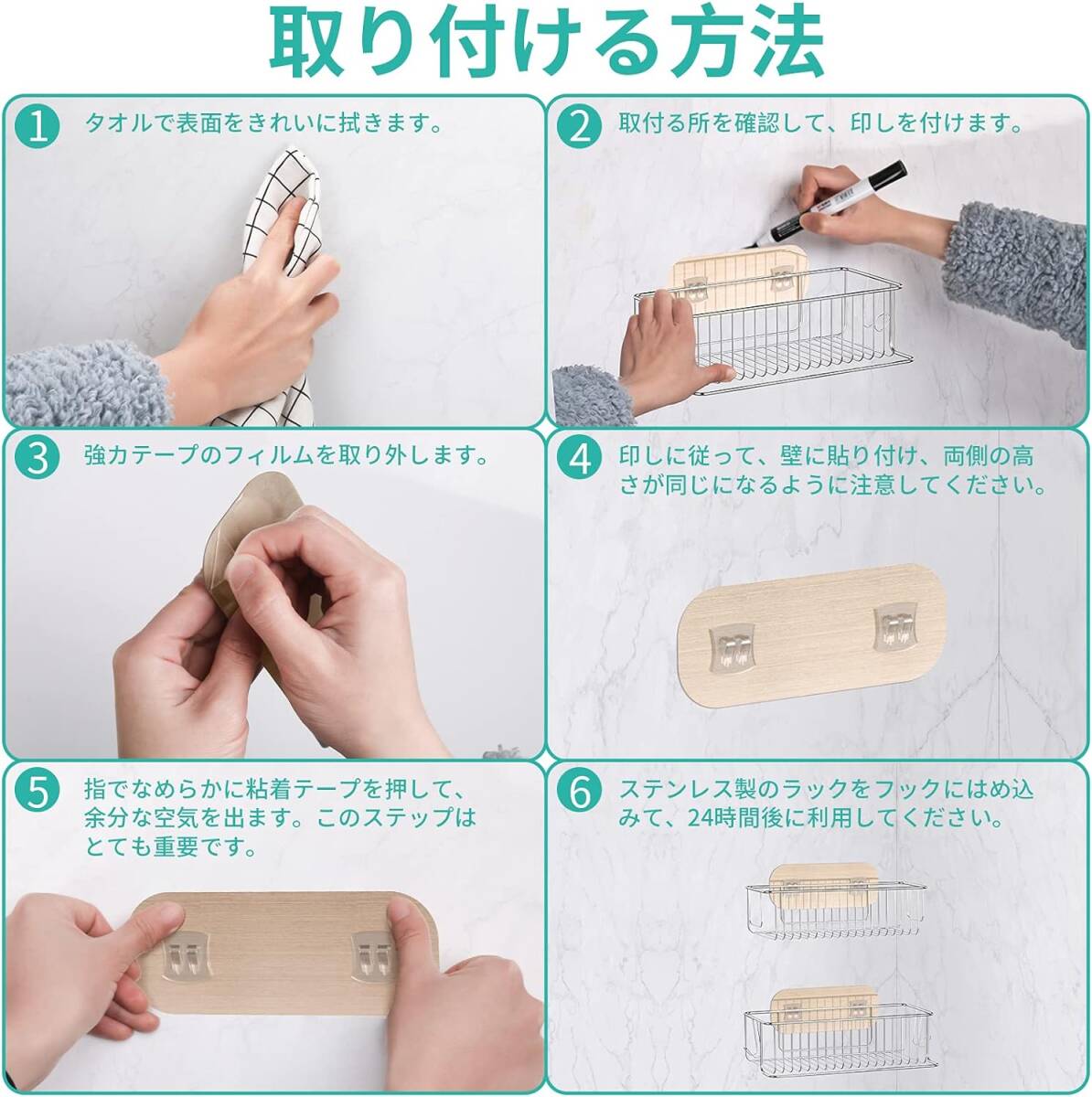 取り付ける方法

1 タオルで表面をきれいに拭きます。

2 取付る所を確認して、印しを付けます。

3 強力テープのフィルムを取り外します。

4 印しに従って、壁に貼り付け、両側の高さが同じになるように注意してください。

5 指でなめらかに粘着テープを押して、余分な空気を出ます。このステップはとても重要です。

6 ステンレス製のラックをフックにはめ込みて、24時間後に利用してください。