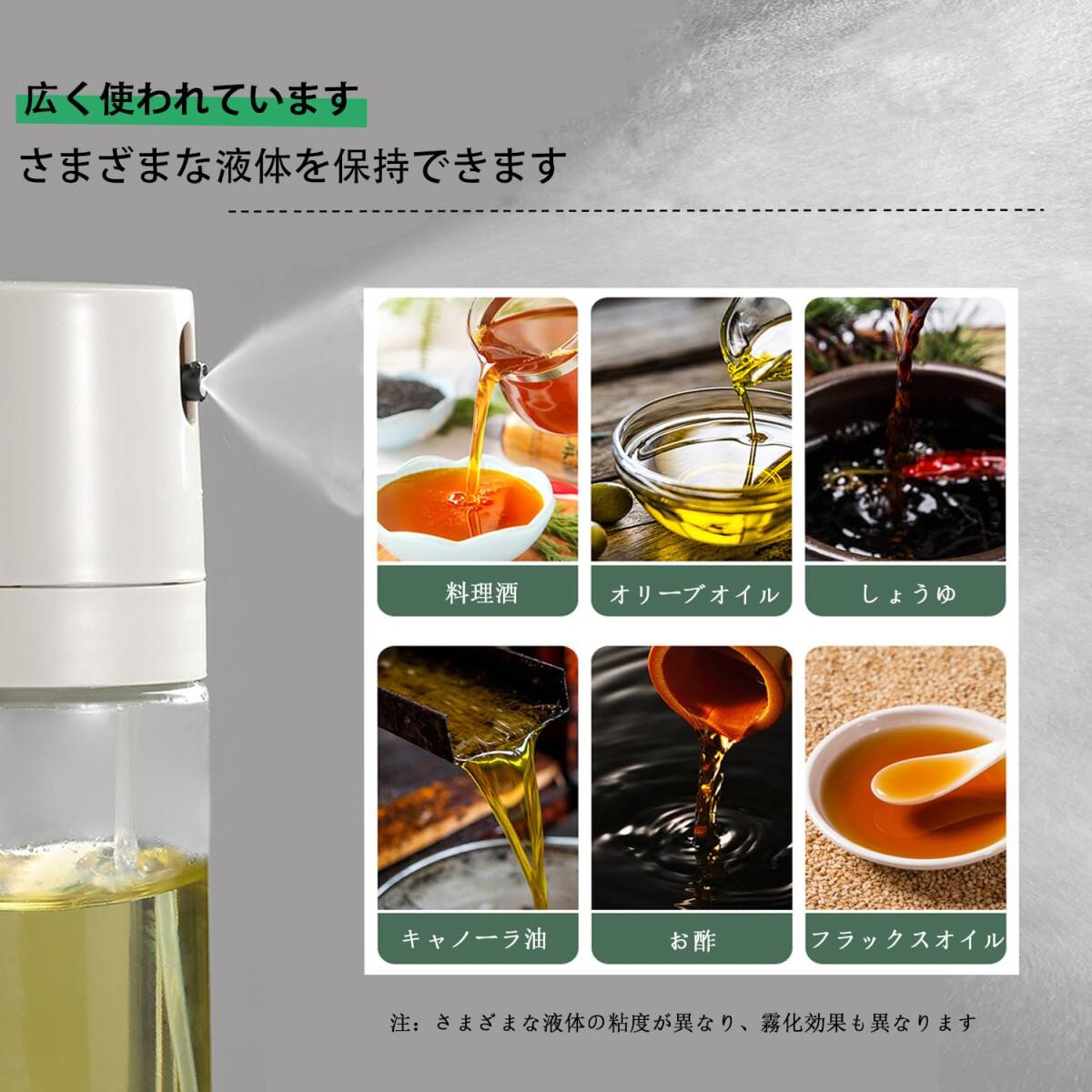 広く使われています
さまざまな液体を保持できます

料理酒

オリーブオイル

しょうゆ

キャノーラ油

お酢

フラックスオイル

注：さまざまな液体の粘度が異なり、霧化効果も異なります