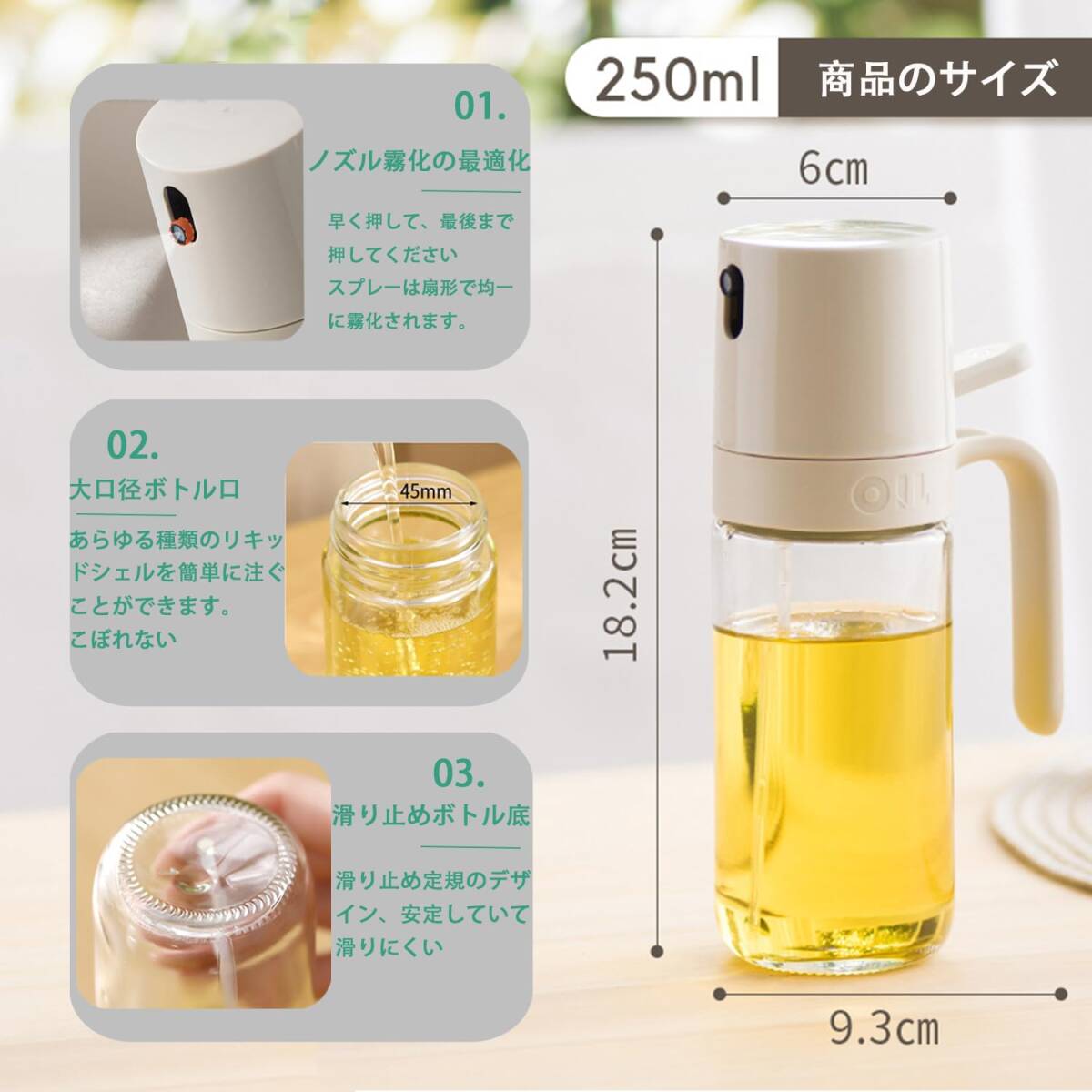 250ml 商品のサイズ

01.
ノズル霧化の最適化
早く押して、最後まで押してください
スプレーは扇形で均一に霧化されます。

02.
大口径ボトル口
あらゆる種類のリキッドシェルを簡単に注ぐことができます。
こぼれない
45mm

03.
滑り止めボトル底
滑り止め定規のデザイン、安定していて滑りにくい

6cm
18.2cm
OIL
9.3cm