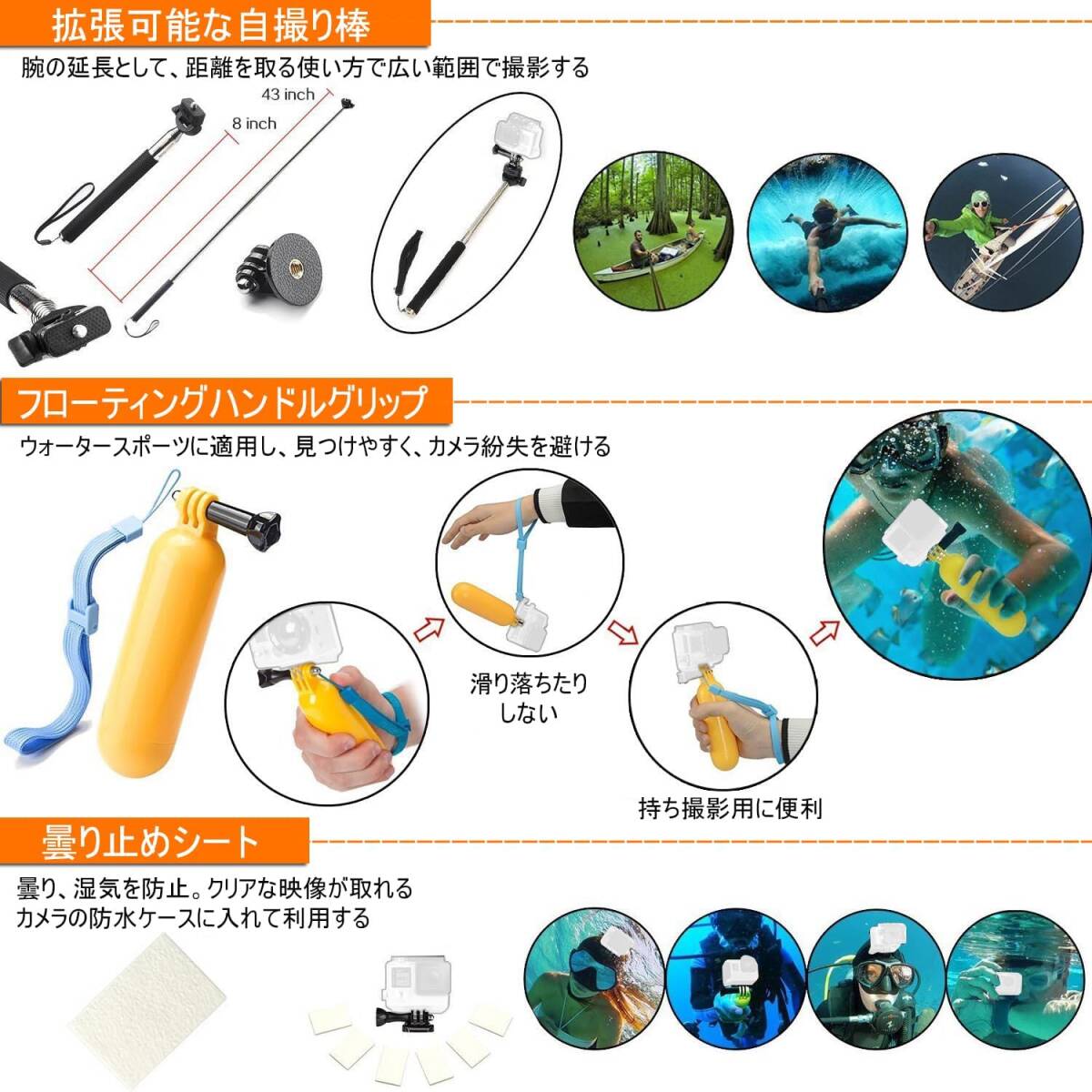 拡張可能な自撮り棒

腕の延長として、距離を取る使い方で広い範囲で撮影する

43 inch

8 inch

フローティングハンドルグリップ

ウォータースポーツに適用し、見つけやすく、カメラ紛失を避ける

滑り落ちたりしない

持ち撮影用に便利

曇り止めシート

曇り、湿気を防止。クリアな映像が取れる
カメラの防水ケースに入れて利用する