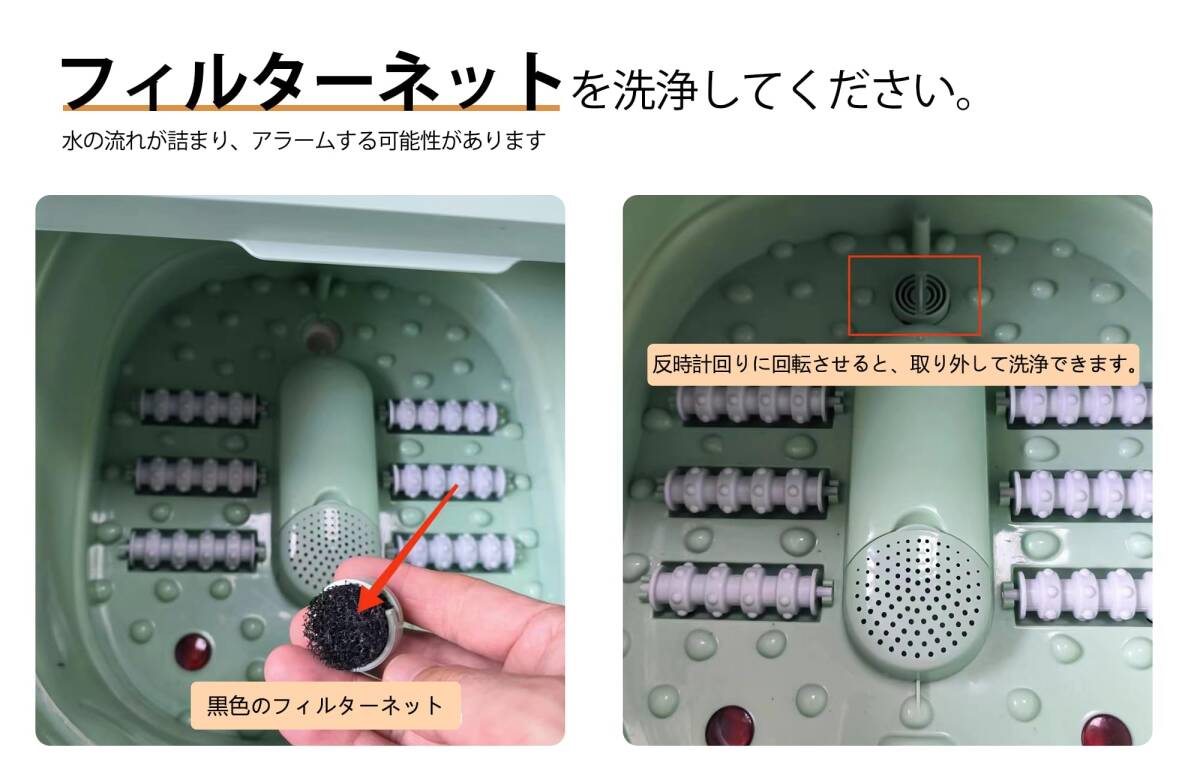 フィルターネットを洗浄してください。
水の流れが詰まり、アラームする可能性があります

黒色のフィルターネット

反時計回りに回転させると、取り外して洗浄できます。