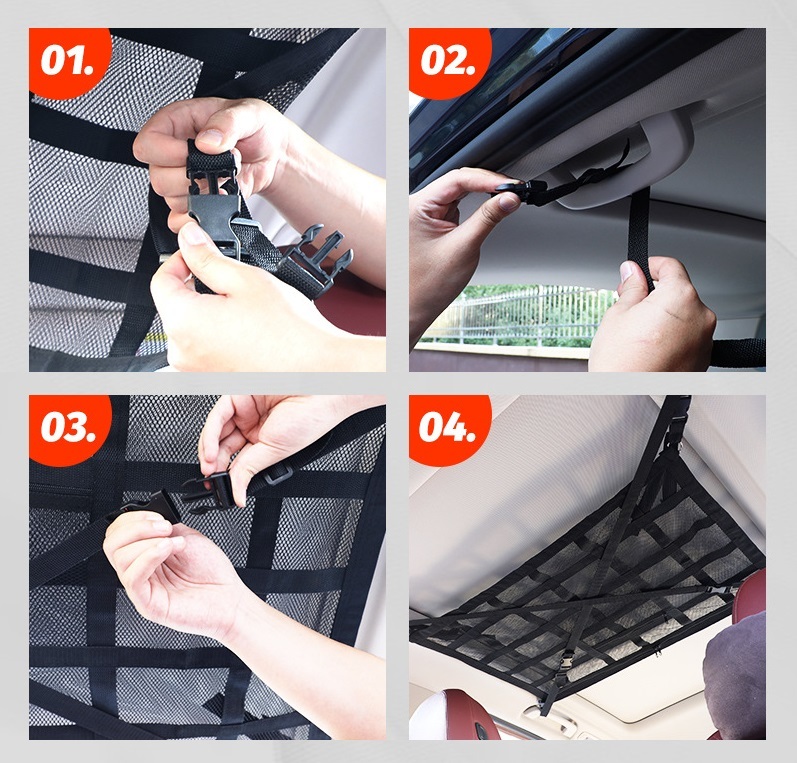 01.

02.

03.

04.