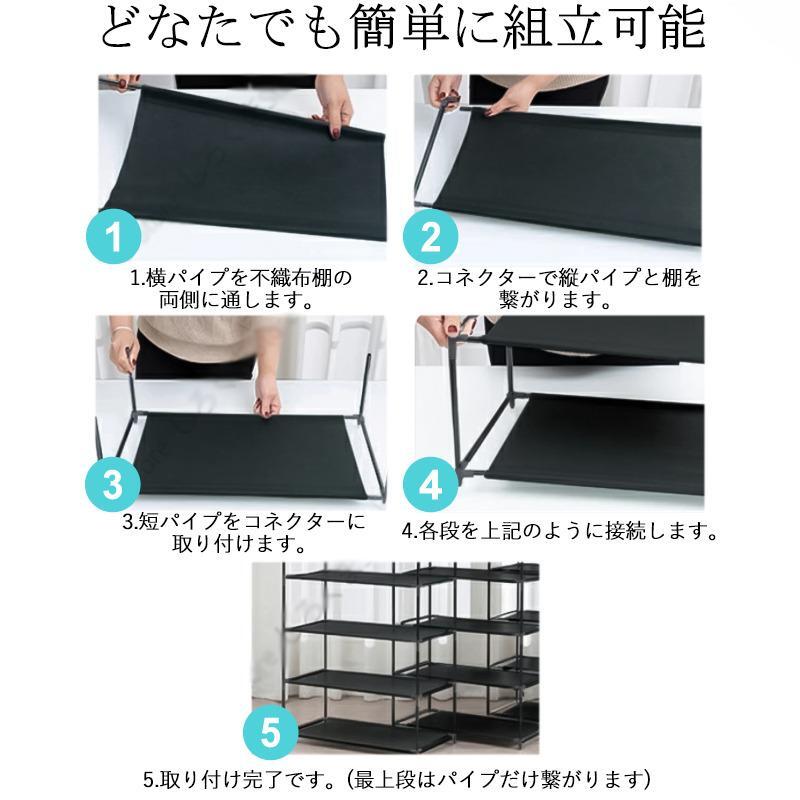 どなたでも簡単に組立可能

1

1.横パイプを不織布棚の両側に通します。

2

2.コネクターで縦パイプと棚を繋がります。

3

3.短パイプをコネクターに取り付けます。

4

4.各段を上記のように接続します。

5

5.取り付け完了です。(最上段はパイプだけ繋がります)