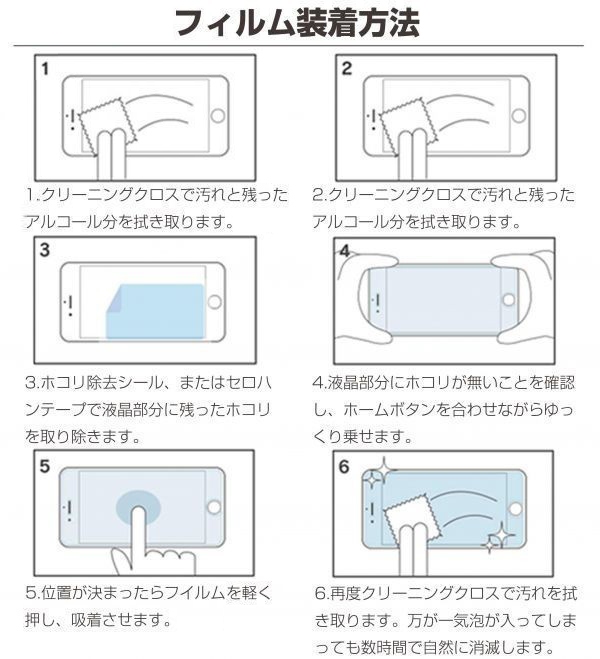 フィルム装着方法

1

1.クリーニングクロスで汚れと残ったアルコール分を拭き取ります。

2

2.クリーニングクロスで汚れと残ったアルコール分を拭き取ります。

3

3.ホコリ除去シール、またはセロハンテープで液晶部分に残ったホコリを取り除きます。

4

4.液晶部分にホコリが無いことを確認し、ホームボタンを合わせながらゆっくり乗せます。

5

5.位置が決まったらフイルムを軽く押し、吸着させます。

6

6.再度クリーニングクロスで汚れを拭き取ります。万が一気泡が入ってしまっても数時間で自然に消滅します。