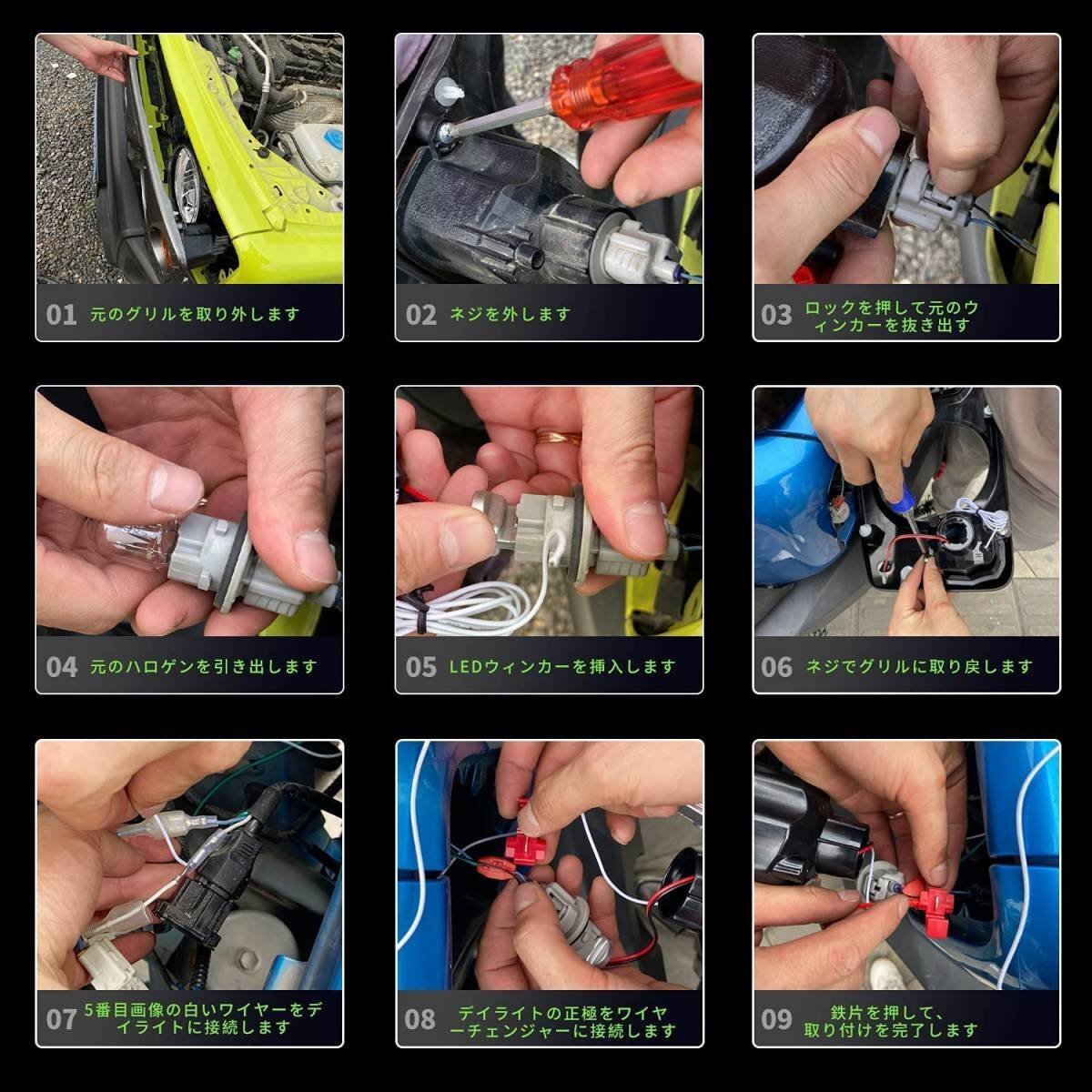 01 元のグリルを取り外します

02 ネジを外します

03 ロックを押して元のウィンカーを抜き出す

04 元のハロゲンを引き出します

05 LEDウィンカーを挿入します

06 ネジでグリルに取り戻します

07 5番目画像の白いワイヤーをデイライトに接続します

08 デイライトの正極をワイヤーチェンジャーに接続します

09 鉄片を押して、取り付けを完了します