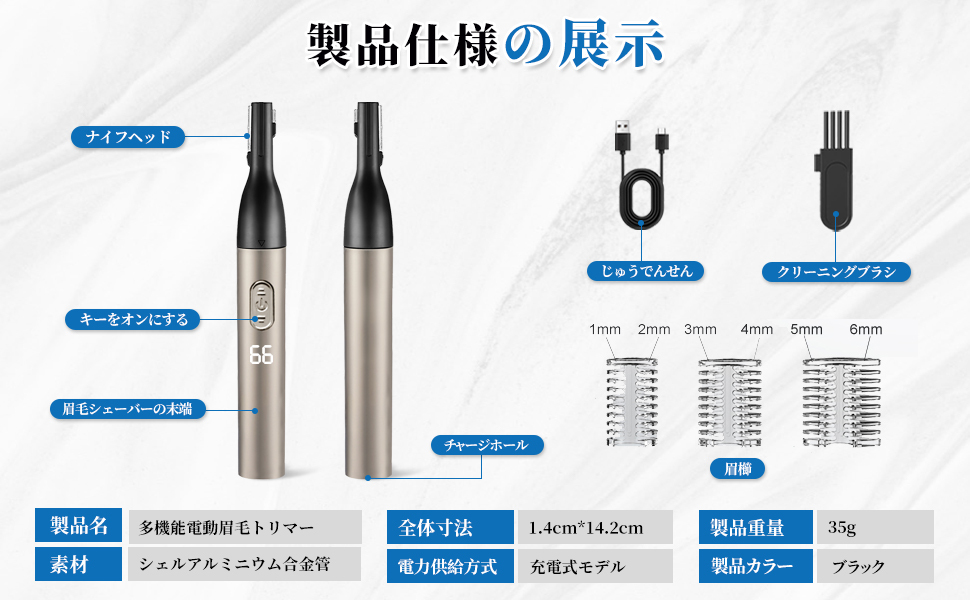 製品仕様の展示

ナイフヘッド

キーをオンにする

66

眉毛シェーバーの末端

チャージホール

じゅうでんせん

クリーニングブラシ

1mm 2mm 3mm 4mm 5mm 6mm

眉櫛

| 製品名 | 多機能電動眉毛トリマー | 全体寸法 | 1.4cm*14.2cm | 製品重量 | 35g |
|---|---|---|---|---|---|
| 素材 | シェルアルミニウム合金管 | 電力供給方式 | 充電式モデル | 製品カラー | ブラック |