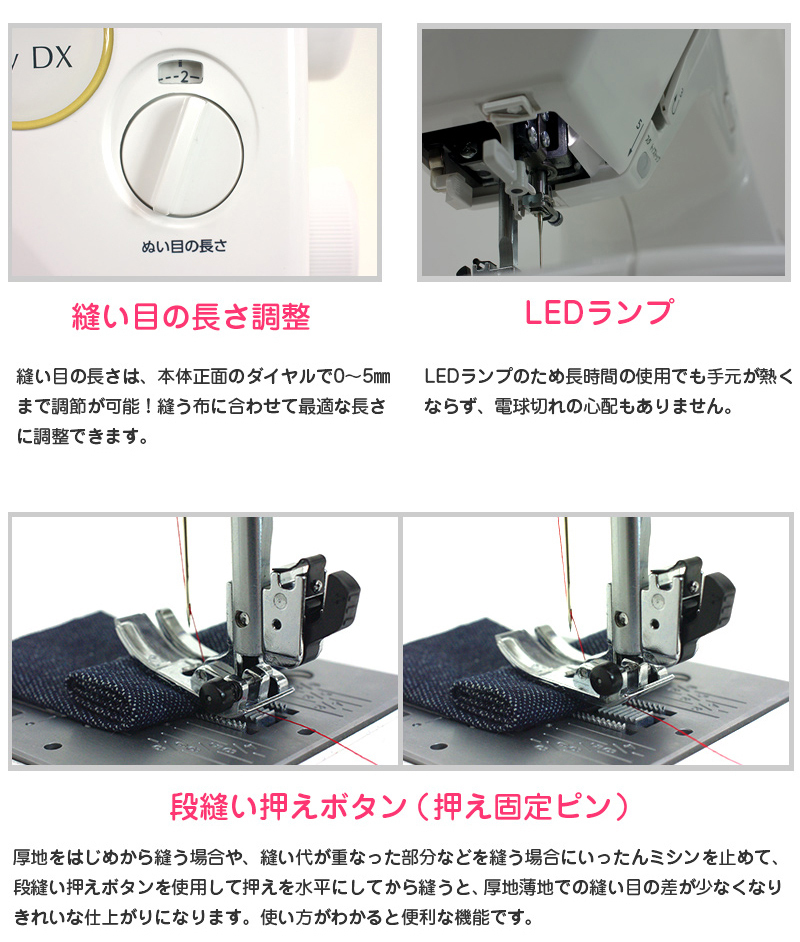 DX

2

ぬい目の長さ

縫い目の長さ調整

縫い目の長さは、本体正面のダイヤルで0～5㎜まで調節が可能！縫う布に合わせて最適な長さに調整できます。

LEDランプ

LEDランプのため長時間の使用でも手元が熱くならず、電球切れの心配もありません。

段縫い押えボタン（押え固定ピン）

厚地をはじめから縫う場合や、縫い代が重なった部分などを縫う場合にいったんミシンを止めて、段縫い押えボタンを使用して押えを水平にしてから縫うと、厚地薄地での縫い目の差が少なくなりきれいな仕上がりになります。使い方がわかると便利な機能です。